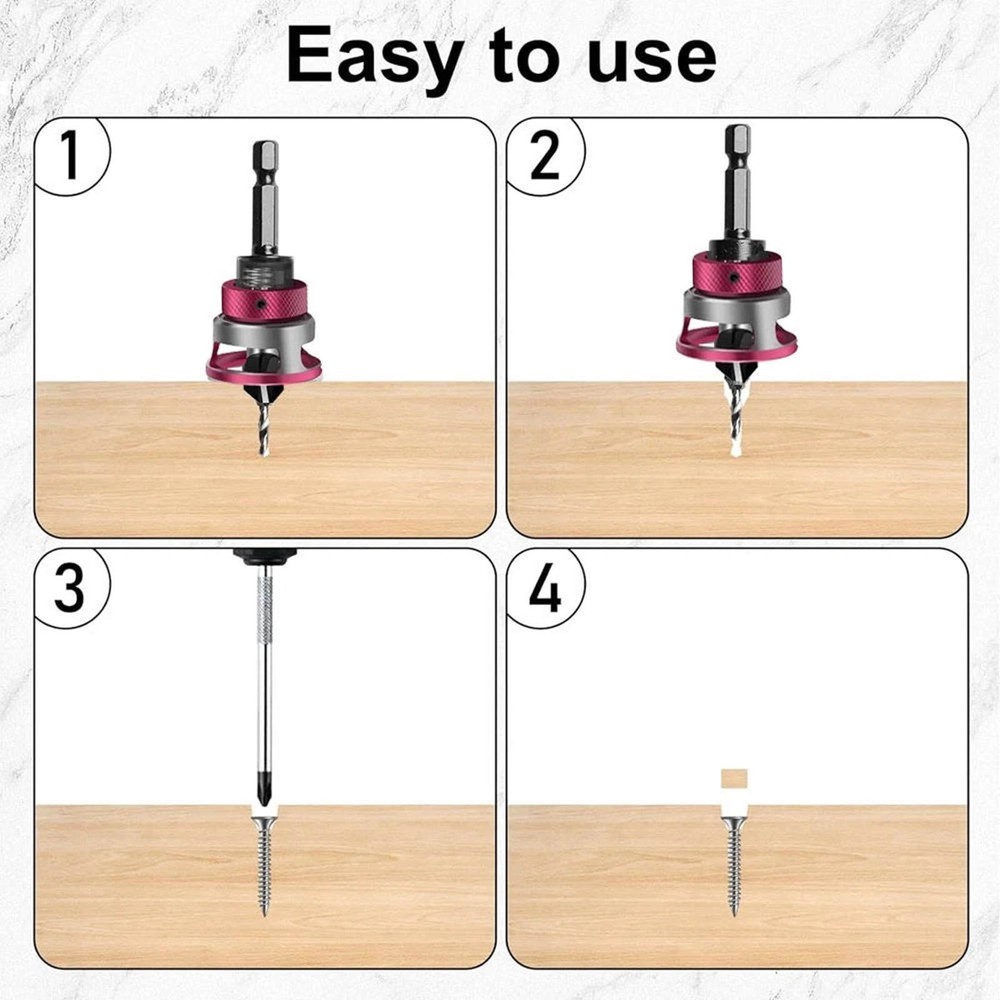 Easy to use

1

2

3

4