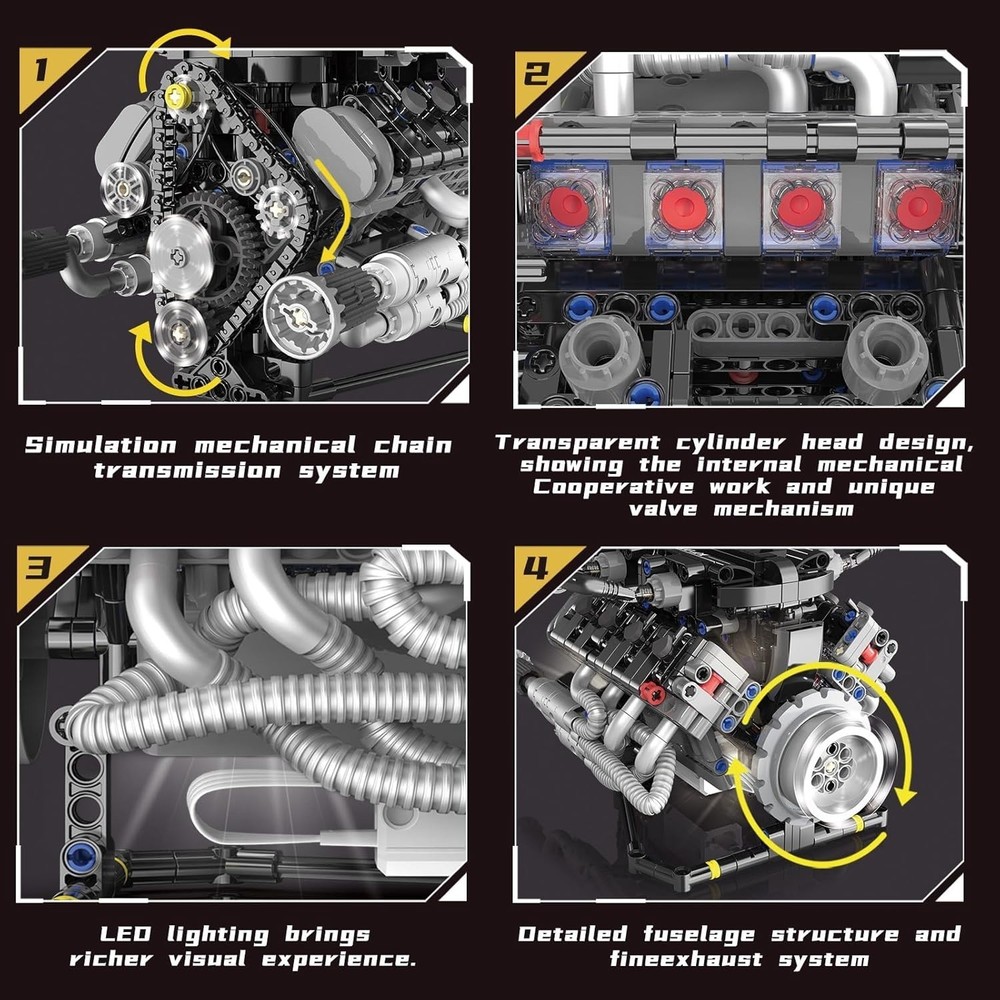 1

Simulation mechanical chain transmission system

2

Transparent cylinder head design, showing the internal mechanical Cooperative work and unique valve mechanism

3

LED lighting brings richer visual experience.

4

Detailed fuselage structure and fineexhaust system