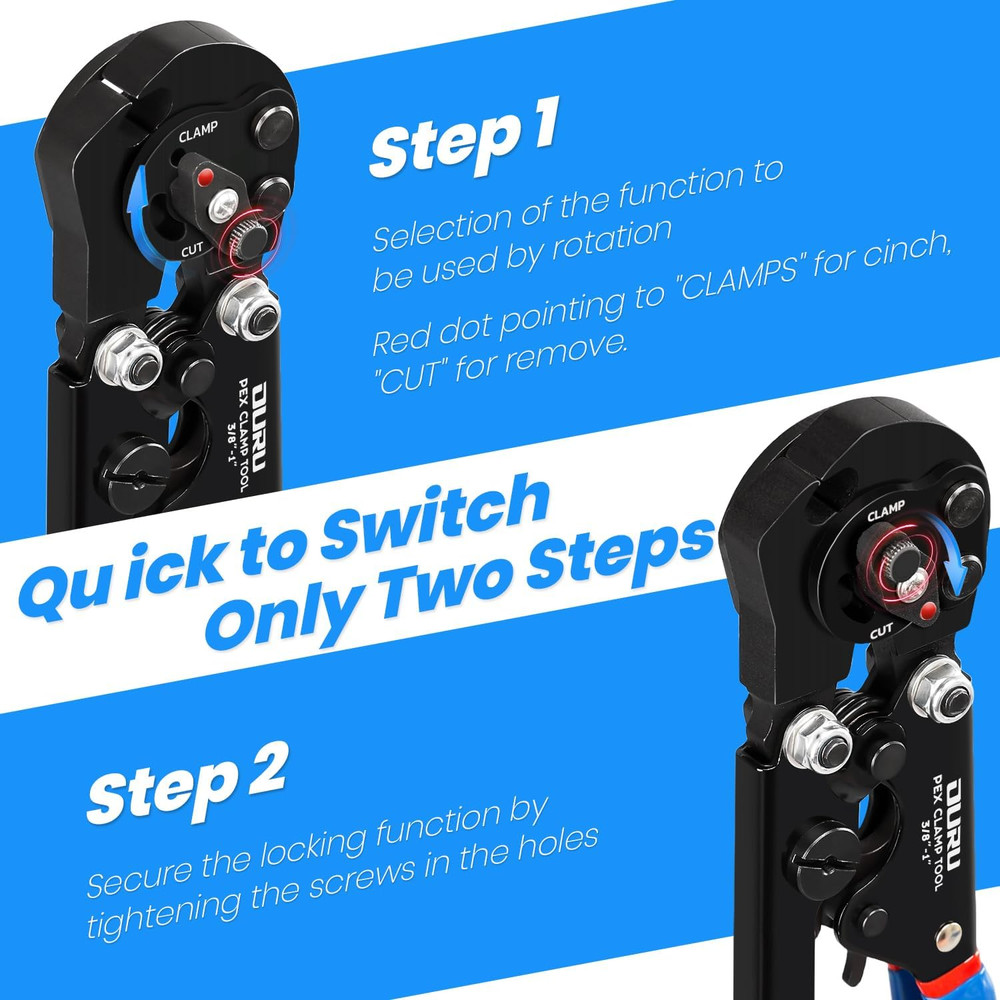 CLAMP
CUT
OURU
PEX CLAMP TOOL
3/8"-1"

Step 1

Selection of the function to be used by rotation

Red dot pointing to "CLAMPS" for cinch, "CUT" for remove.

Qu ick to Switch
Only Two Steps

CLAMP
CUT
OURU
PEX CLAMP TOOL
3/8"-1"

Step 2

Secure the locking function by tightening the screws in the holes