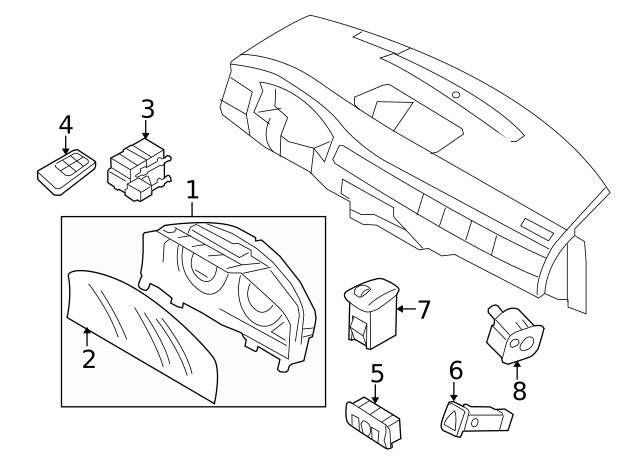 4
3
1
2
7
5
6
8