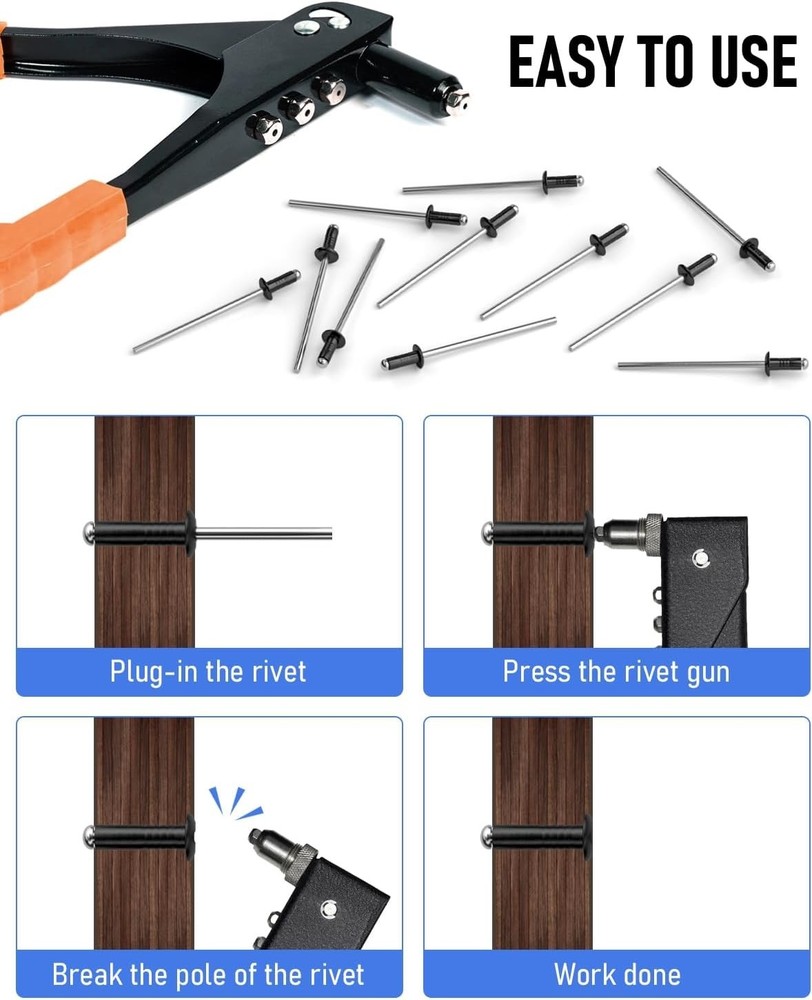 EASY TO USE

Plug-in the rivet

Press the rivet gun

Break the pole of the rivet

Work done