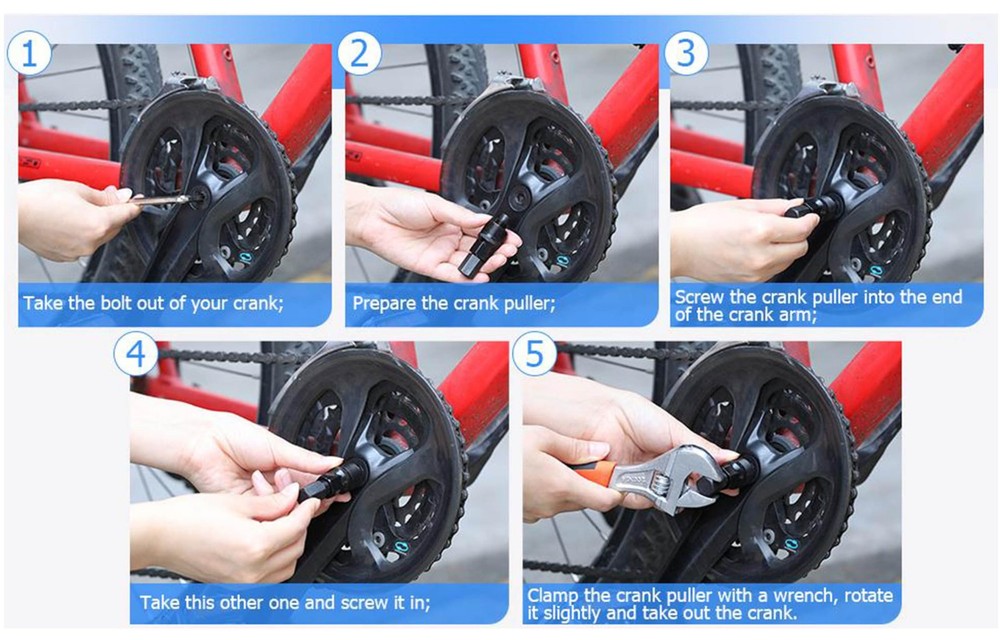 1

Take the bolt out of your crank;

2

Prepare the crank puller;

3

Screw the crank puller into the end of the crank arm;

4

Take this other one and screw it in;

5

Clamp the crank puller with a wrench, rotate it slightly and take out the crank.