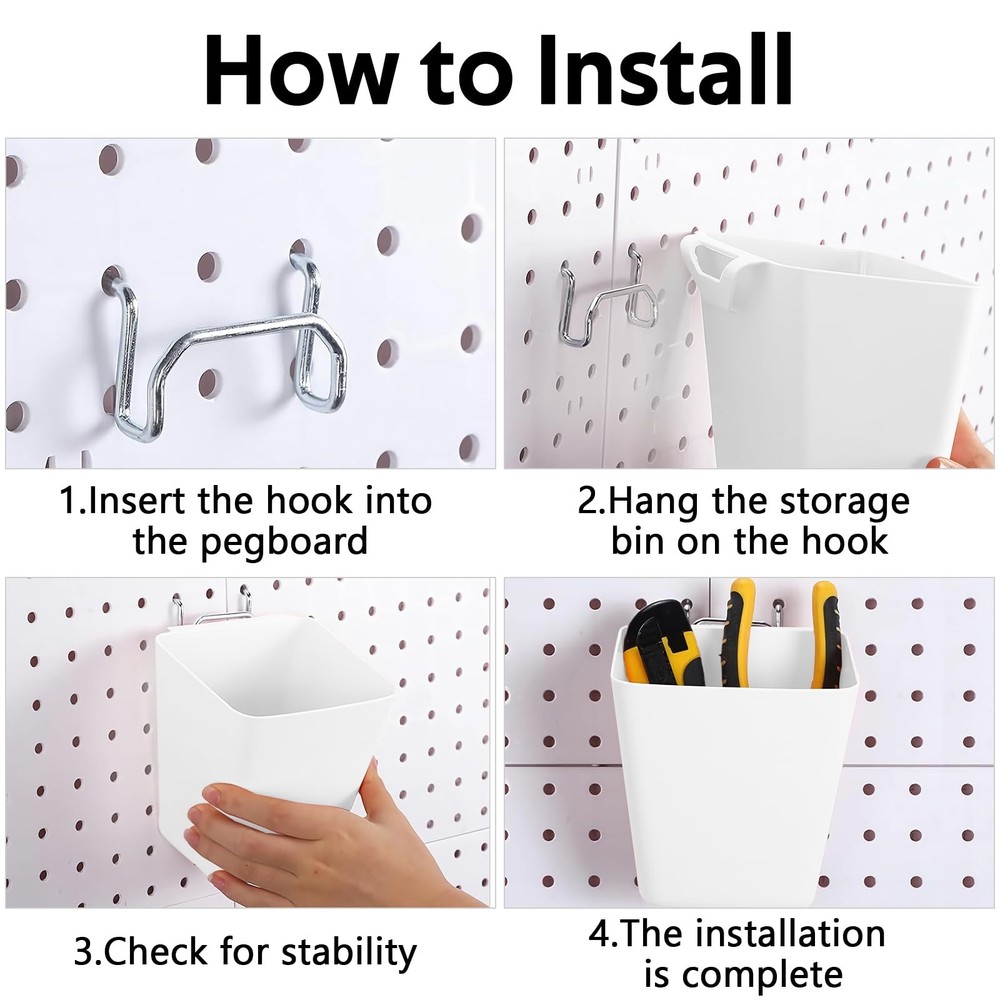 How to Install

1.Insert the hook into the pegboard

2.Hang the storage bin on the hook

3.Check for stability

4.The installation is complete