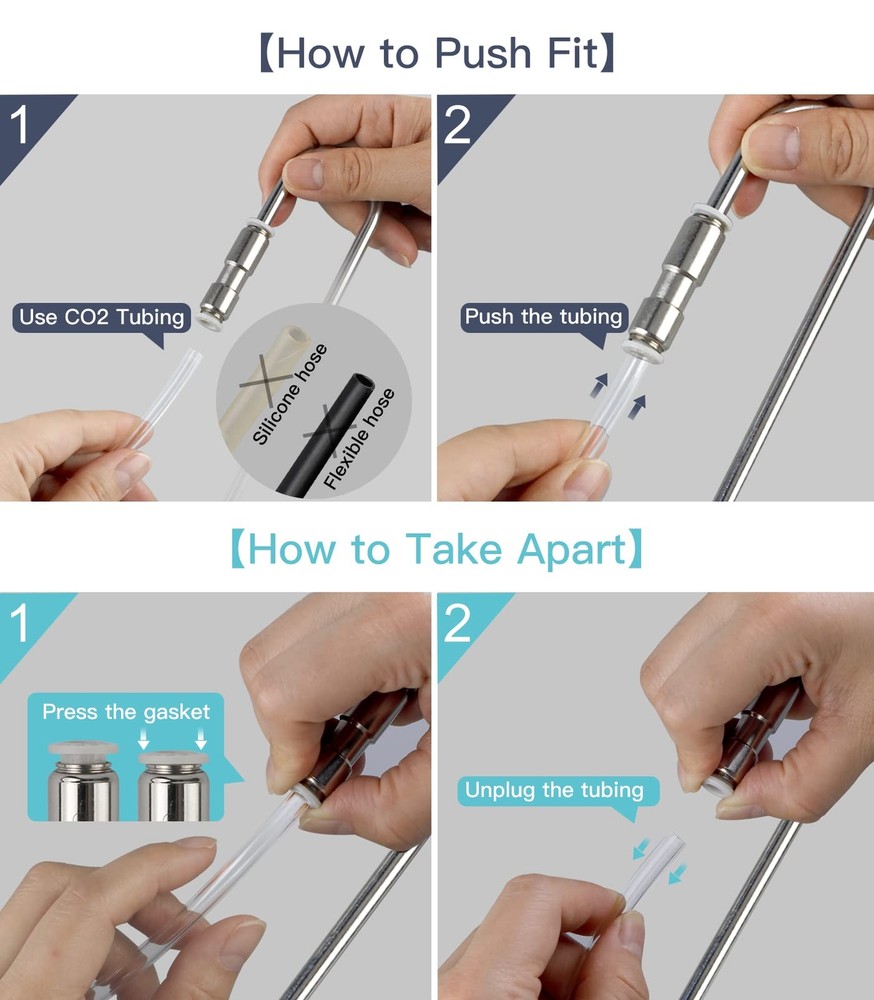 【How to Push Fit】

1

Use CO2 Tubing

Silicone hose

Flexible hose

2

Push the tubing

【How to Take Apart】

1

Press the gasket

2

Unplug the tubing