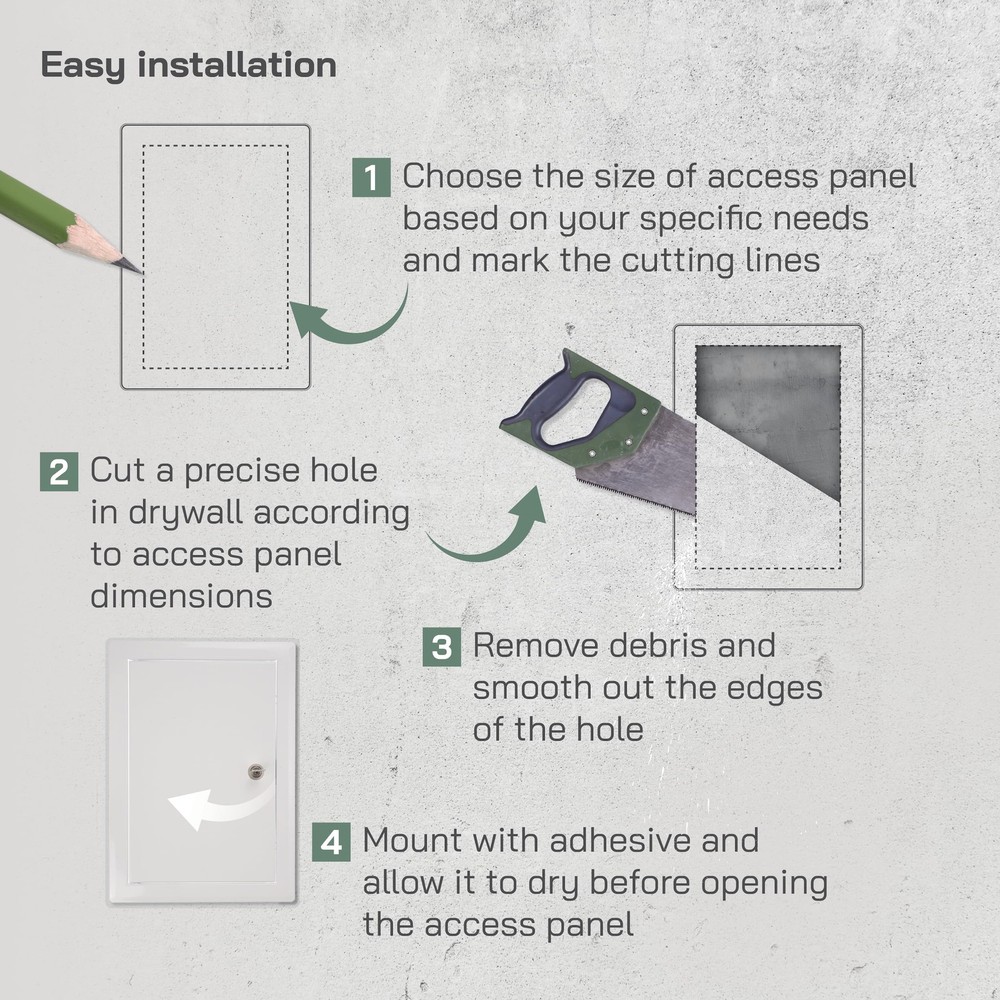 Easy installation

1 Choose the size of access panel based on your specific needs and mark the cutting lines

2 Cut a precise hole in drywall according to access panel dimensions

3 Remove debris and smooth out the edges of the hole

4 Mount with adhesive and allow it to dry before opening the access panel