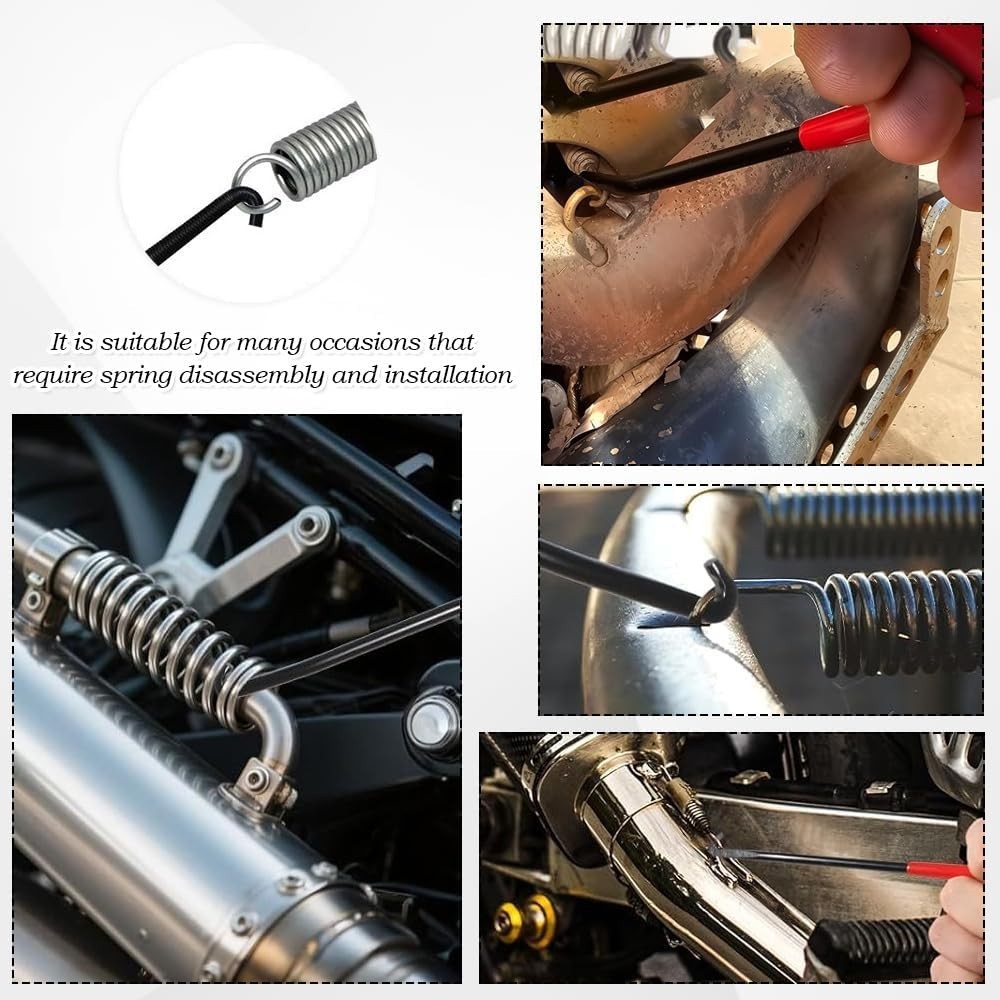 It is suitable for many occasions that require spring disassembly and installation