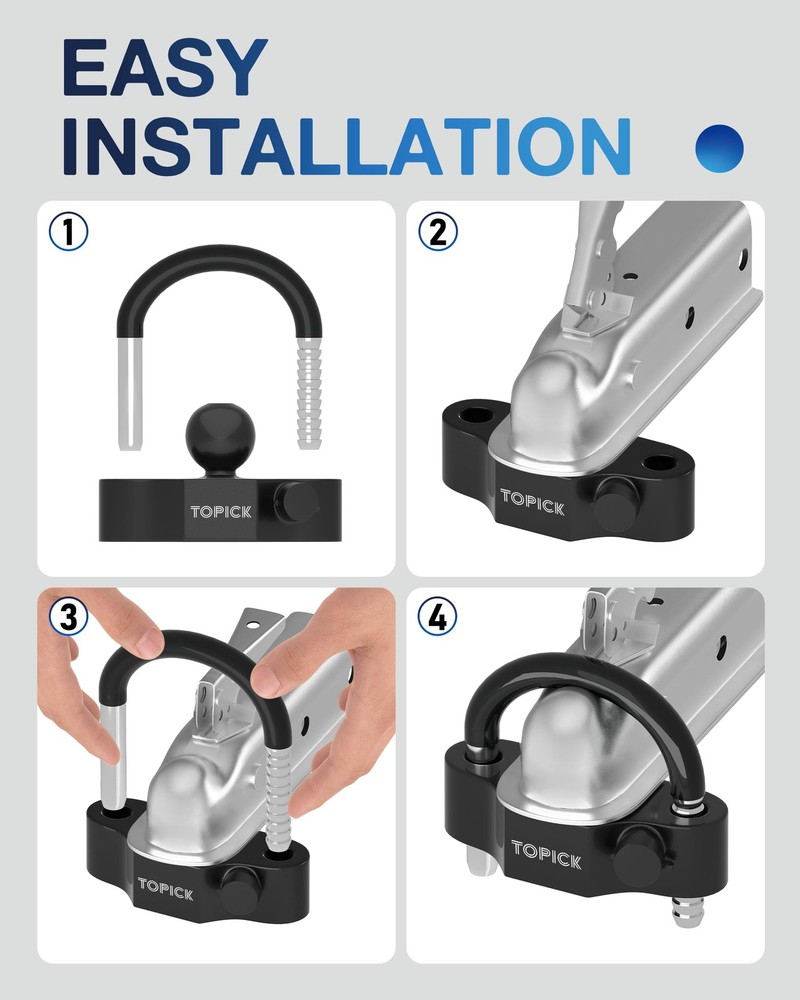 EASY INSTALLATION

①

TOPICK

②

TOPICK

③

TOPICK

④

TOPICK