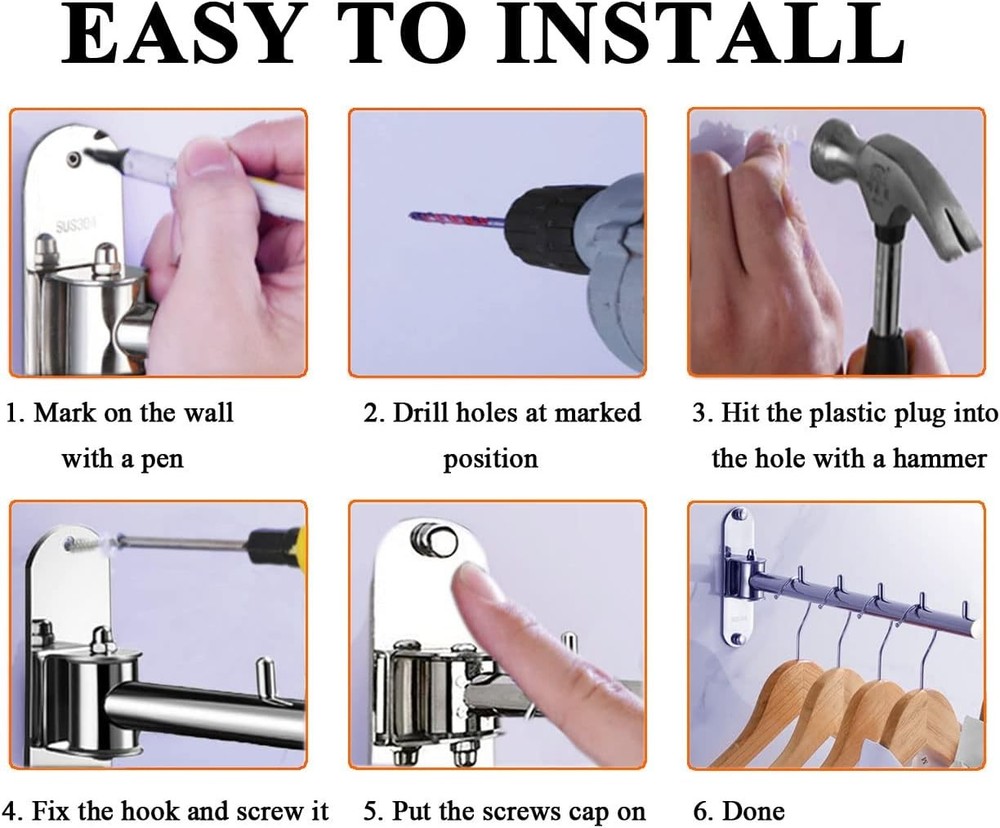 EASY TO INSTALL

SUS304

1. Mark on the wall with a pen

2. Drill holes at marked position

3. Hit the plastic plug into the hole with a hammer

4. Fix the hook and screw it

5. Put the screws cap on

6. Done