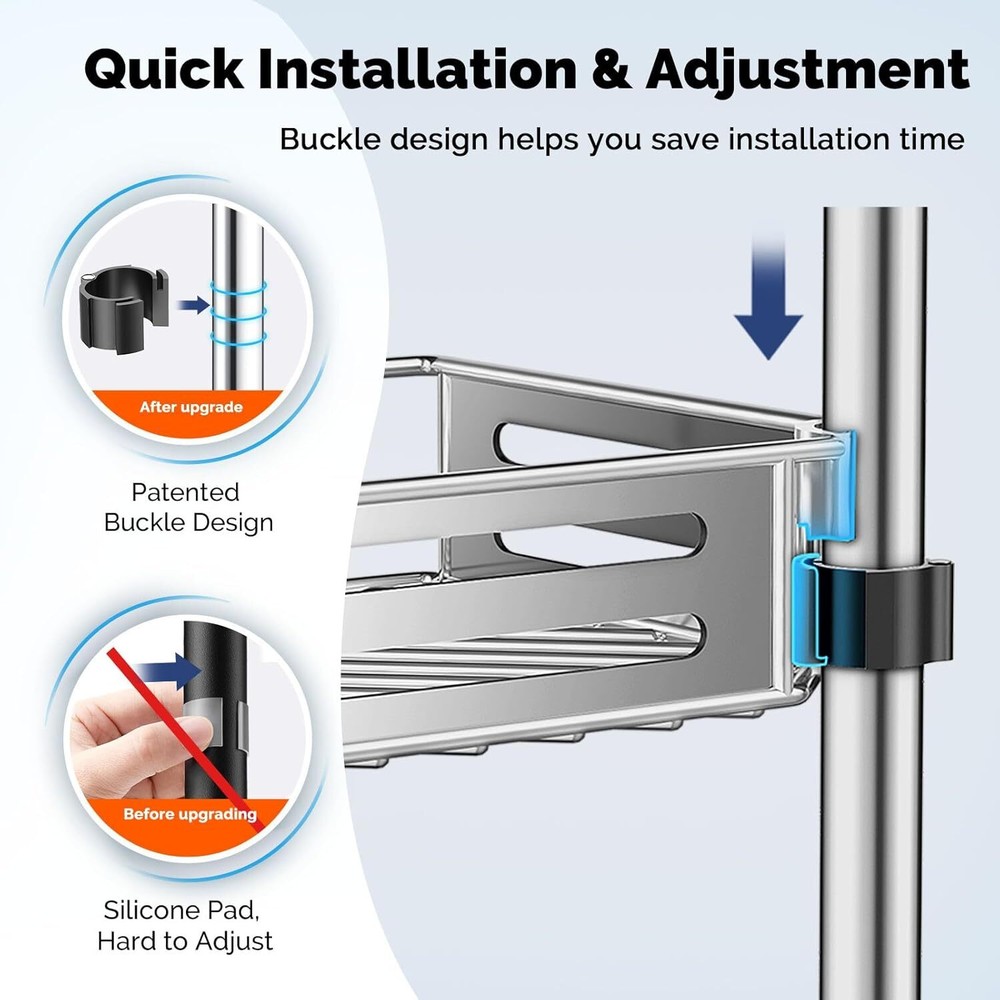 Quick Installation & Adjustment

Buckle design helps you save installation time

After upgrade

Patented Buckle Design

Before upgrading

Silicone Pad, Hard to Adjust