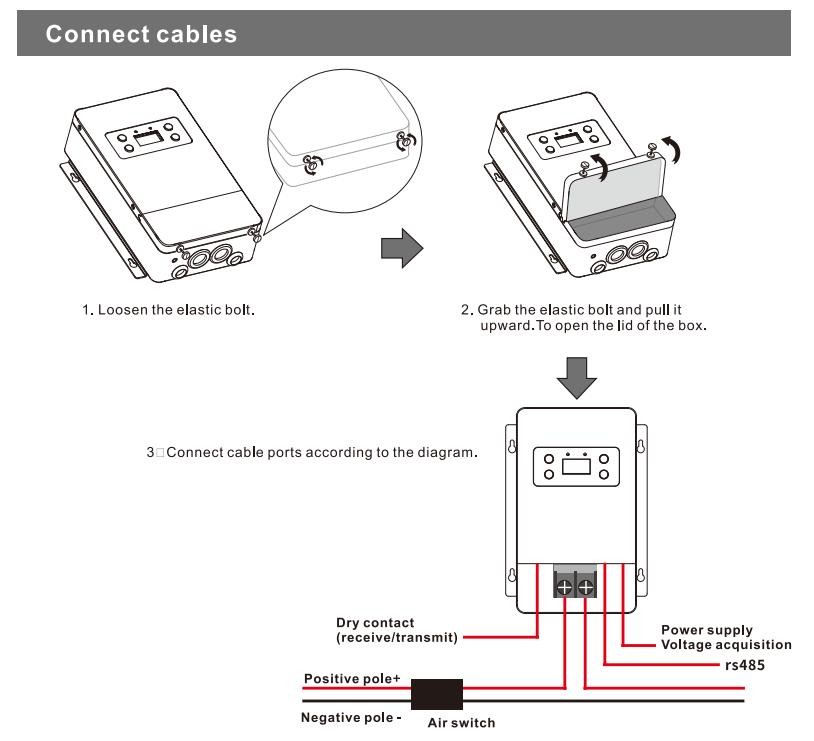 Connect cables

1. Loosen the elastic bolt.

2. Grab the elastic bolt and pull it upward.To open the lid of the box.

3□Connect cable ports according to the diagram.

Dry contact (receive/transmit)

Power supply Voltage acquisition

rs485

Positive pole+

Negative pole -

Air switch