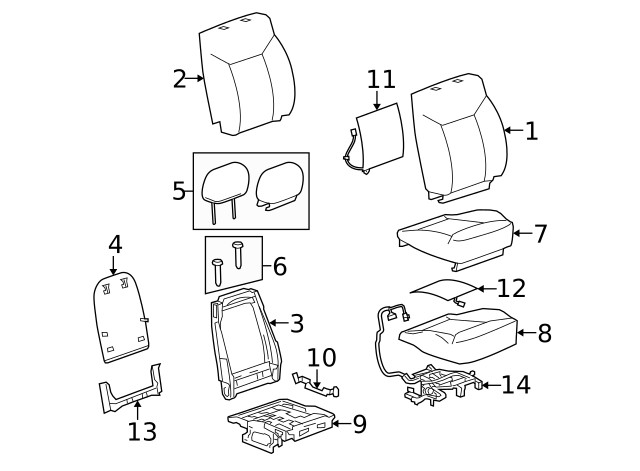 2
11
1
5
7
4
6
12
3
8
10
14
13
9