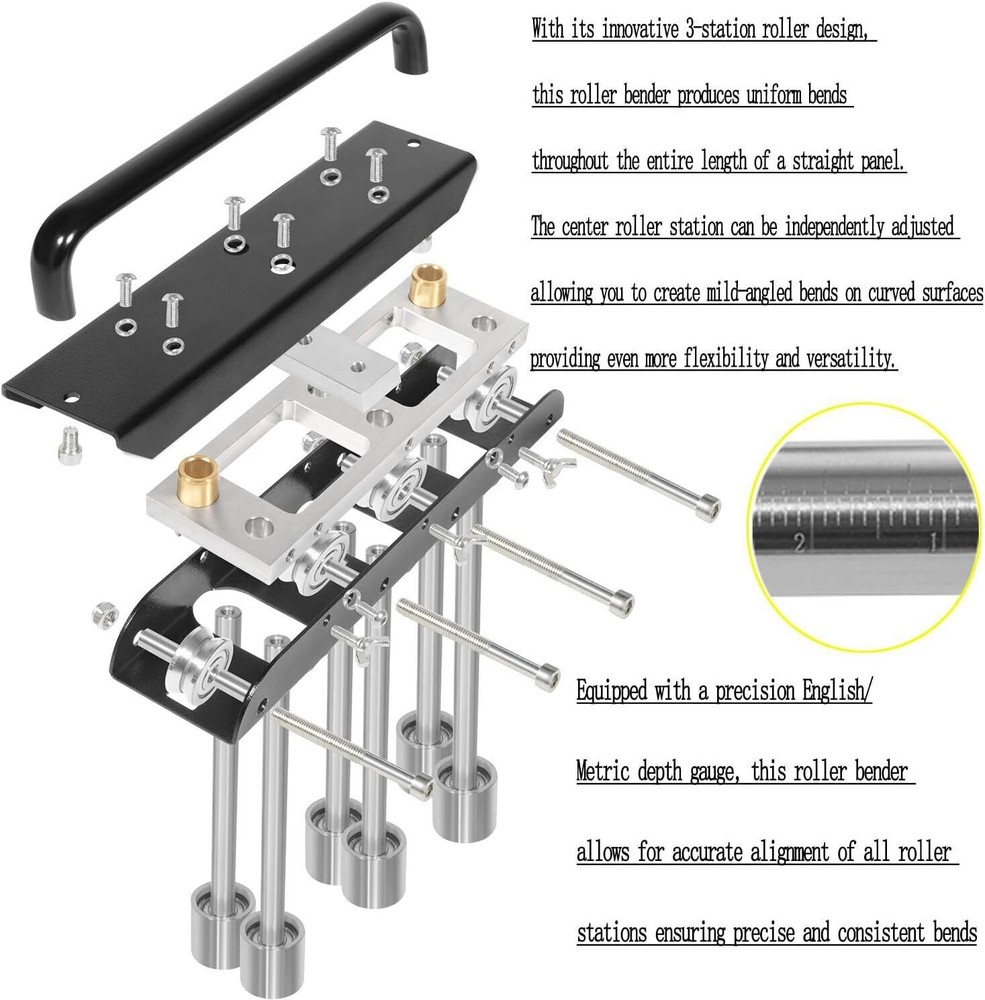 With its innovative 3-station roller design, this roller bender produces uniform bends throughout the entire length of a straight panel. The center roller station can be independently adjusted allowing you to create mild-angled bends on curved surfaces providing even more flexibility and versatility.

2

1

Equipped with a precision English/ Metric depth gauge, this roller bender allows for accurate alignment of all roller stations ensuring precise and consistent bends