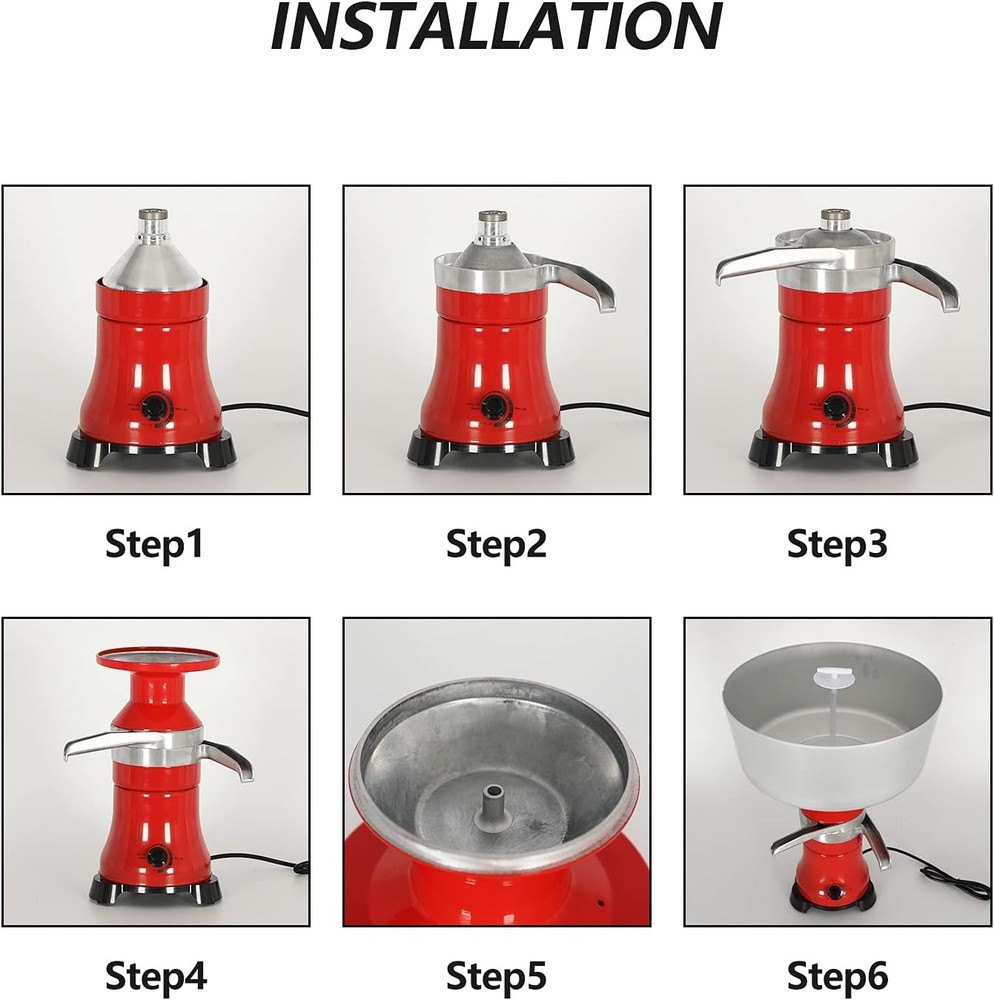 INSTALLATION

Step1

Step2

Step3

Step4

Step5

Step6