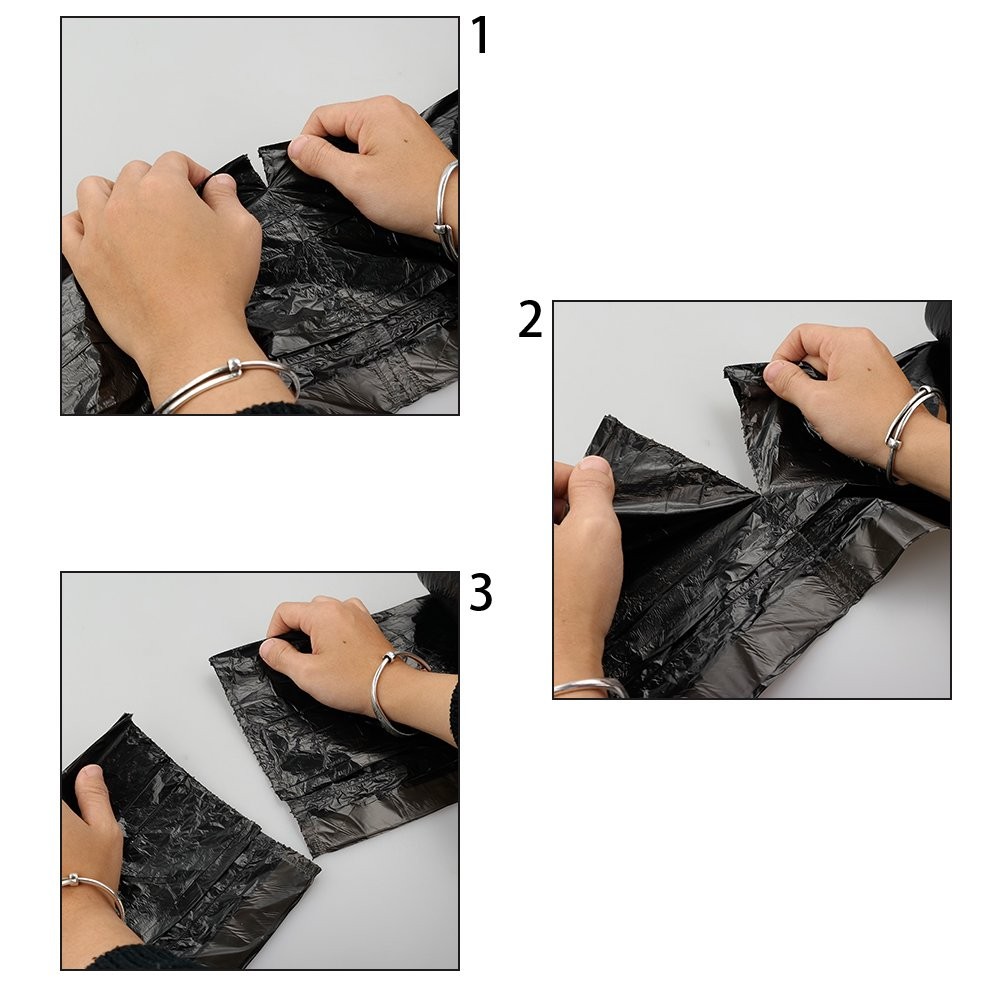 1

2

3