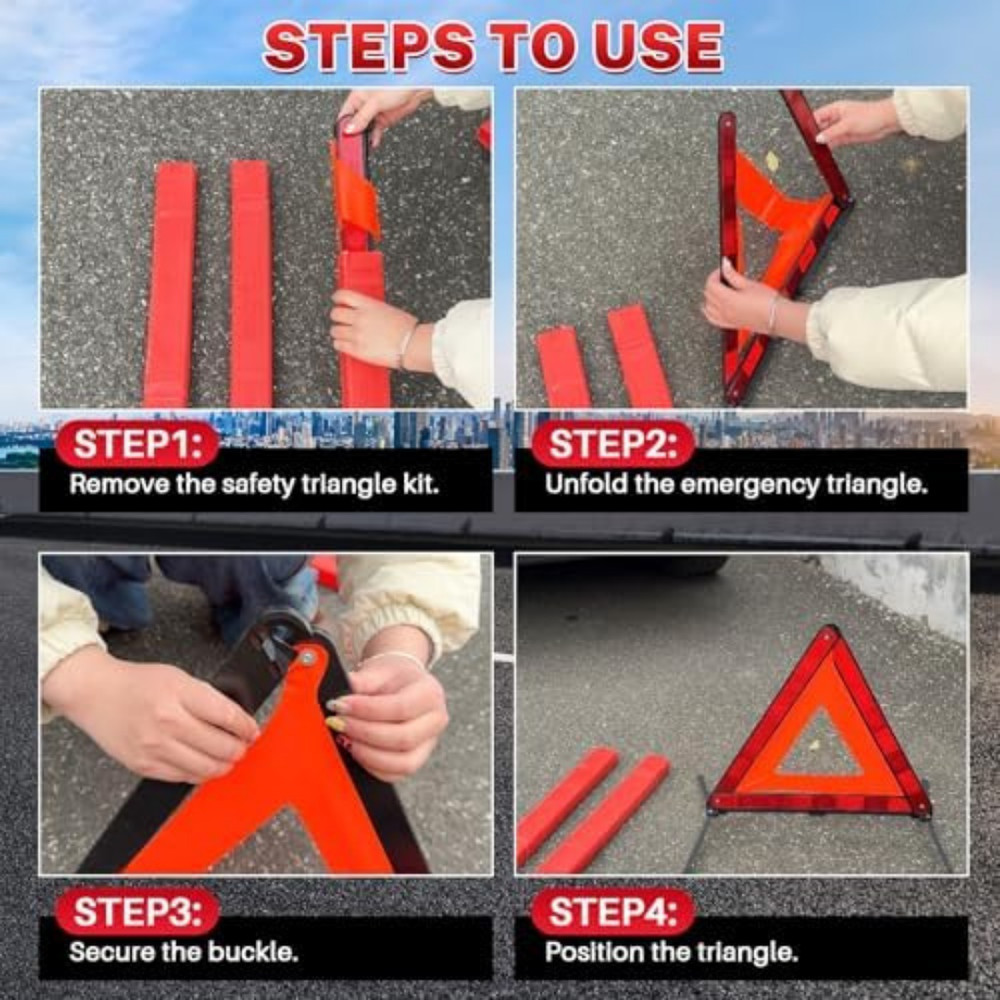 STEPS TO USE

STEP1:
Remove the safety triangle kit.

STEP2:
Unfold the emergency triangle.

STEP3:
Secure the buckle.

STEP4:
Position the triangle.