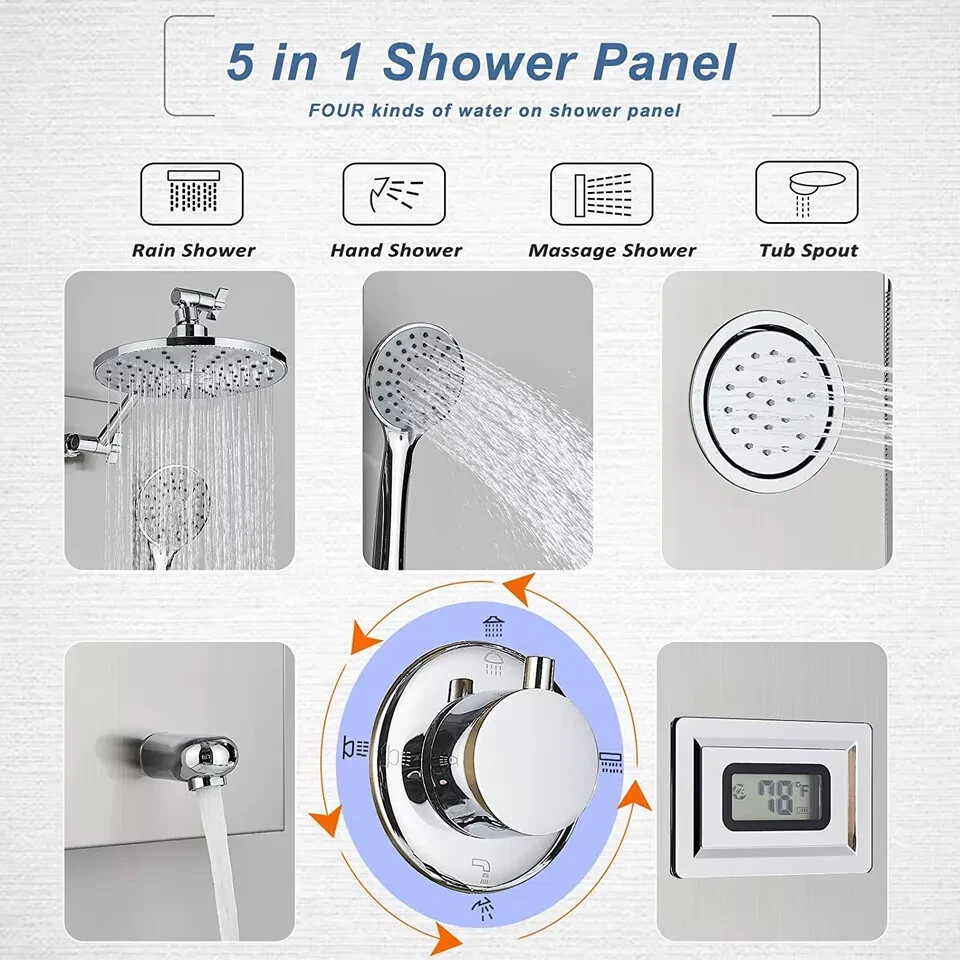 5 in 1 Shower Panel

FOUR kinds of water on shower panel

Rain Shower

Hand Shower

Massage Shower

Tub Spout

78°F