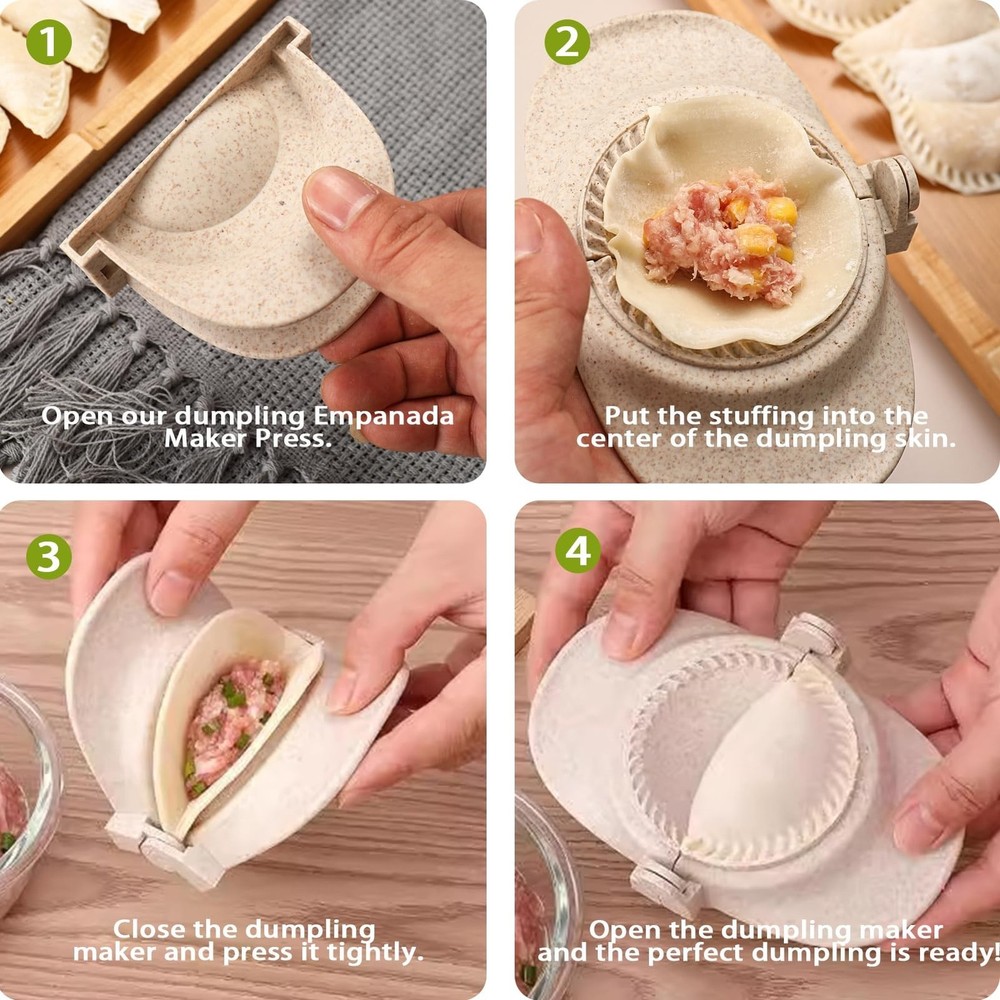 1

Open our dumpling Empanada Maker Press.

2

Put the stuffing into the center of the dumpling skin.

3

Close the dumpling maker and press it tightly.

4

Open the dumpling maker and the perfect dumpling is ready!