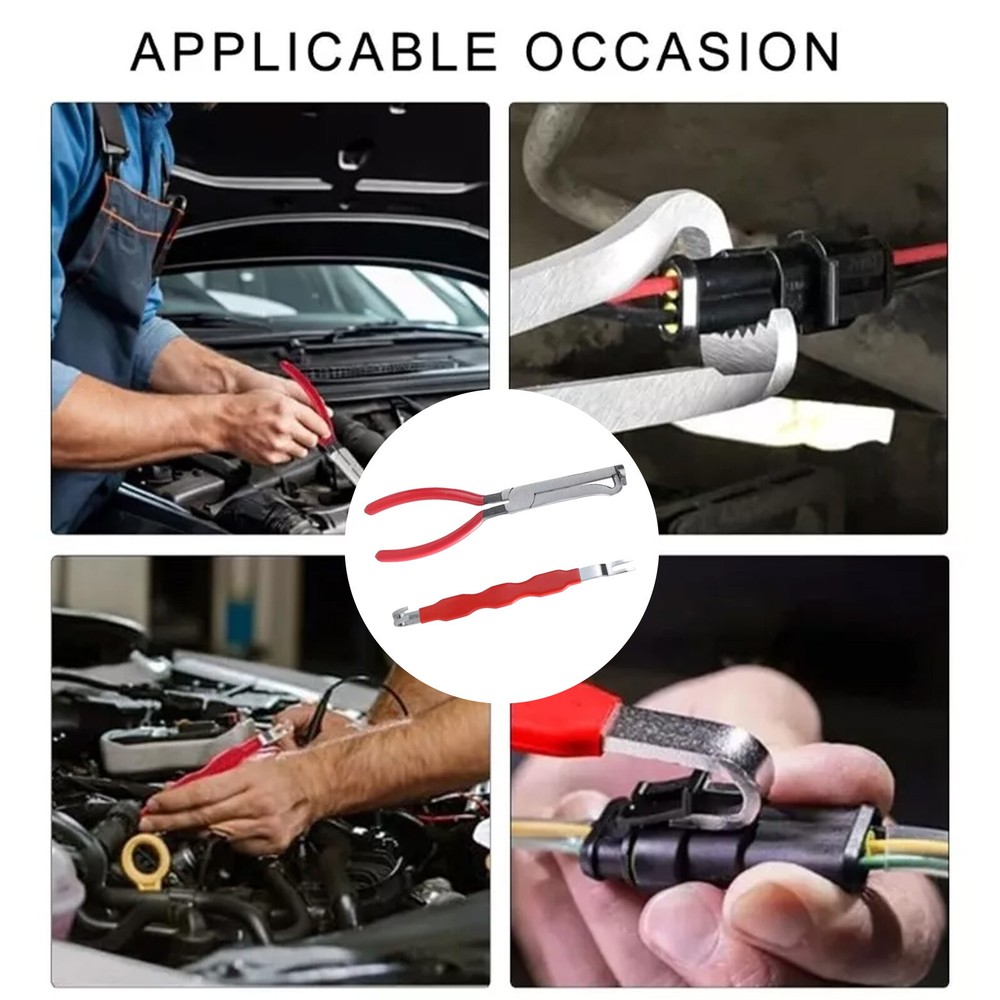 APPLICABLE OCCASION