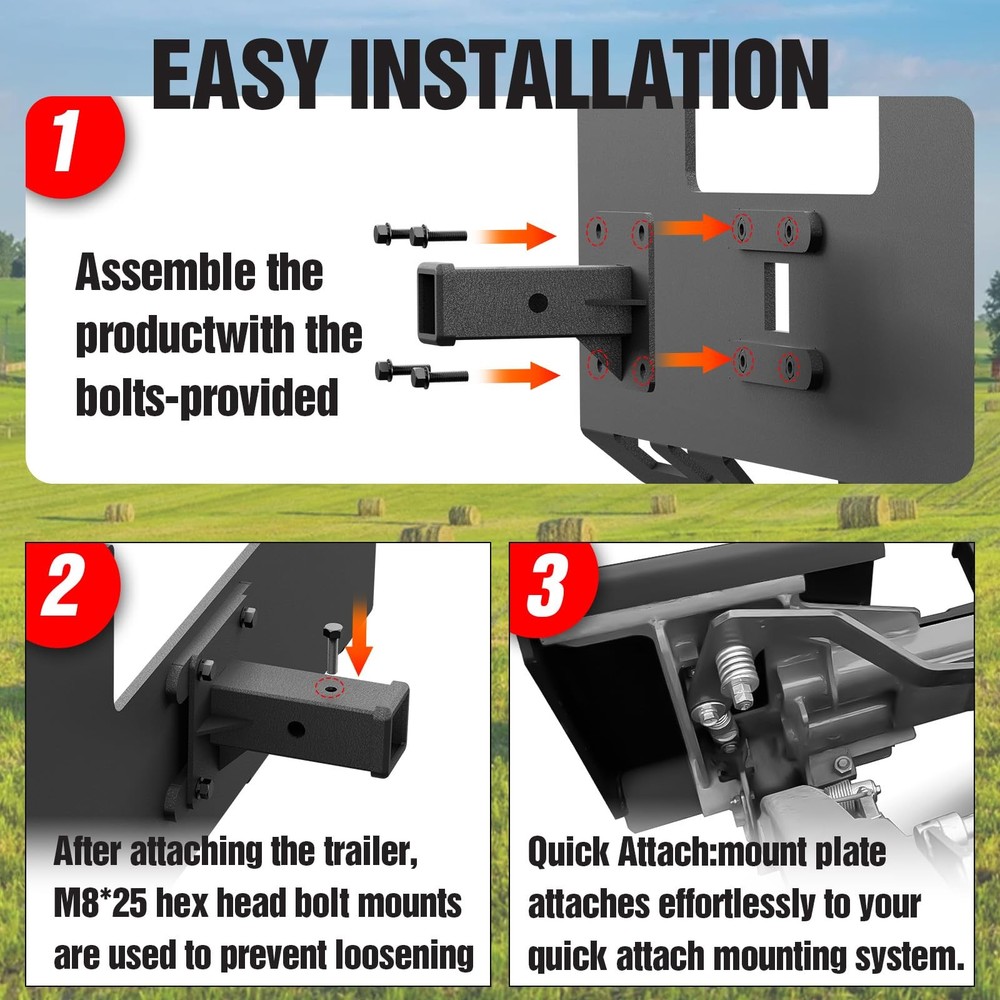 EASY INSTALLATION

1

Assemble the productwith the bolts-provided

2

After attaching the trailer, M8*25 hex head bolt mounts are used to prevent loosening

3

Quick Attach:mount plate attaches effortlessly to your quick attach mounting system.