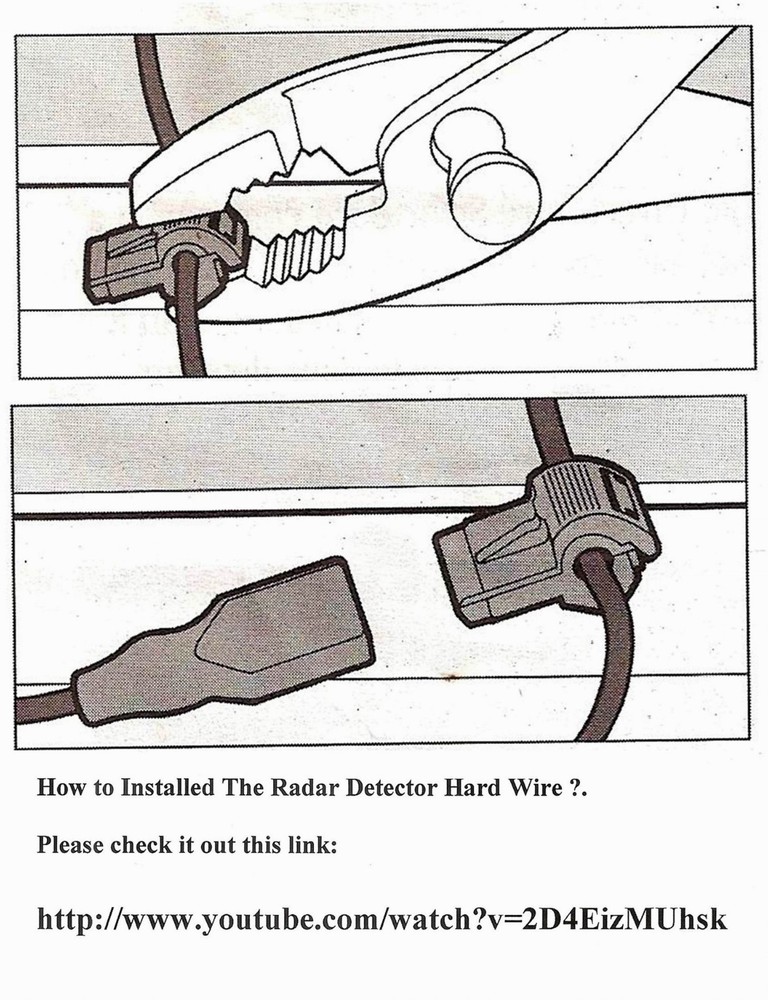 How to Installed The Radar Detector Hard Wire ?.

Please check it out this link:

http://www.youtube.com/watch?v=2D4EizMUhsk