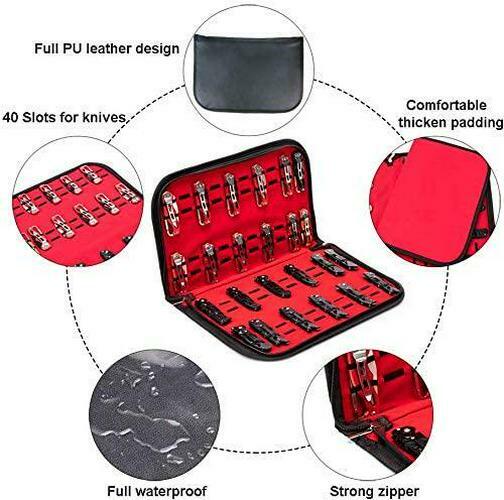 Full PU leather design

40 Slots for knives

Comfortable thicken padding

Full waterproof

Strong zipper