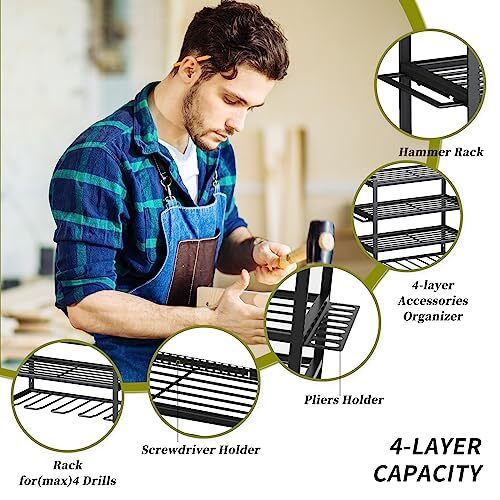 Hammer Rack

4-layer Accessories Organizer

Pliers Holder

Screwdriver Holder

Rack for(max)4 Drills

4-LAYER CAPACITY