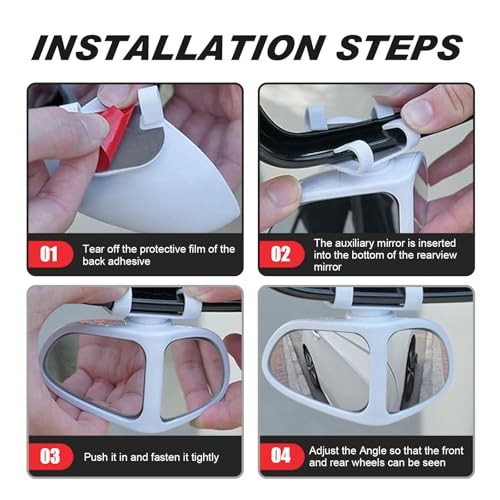 INSTALLATION STEPS

01 Tear off the protective film of the back adhesive

02 The auxiliary mirror is inserted into the bottom of the rearview mirror

03 Push it in and fasten it tightly

04 Adjust the Angle so that the front and rear wheels can be seen