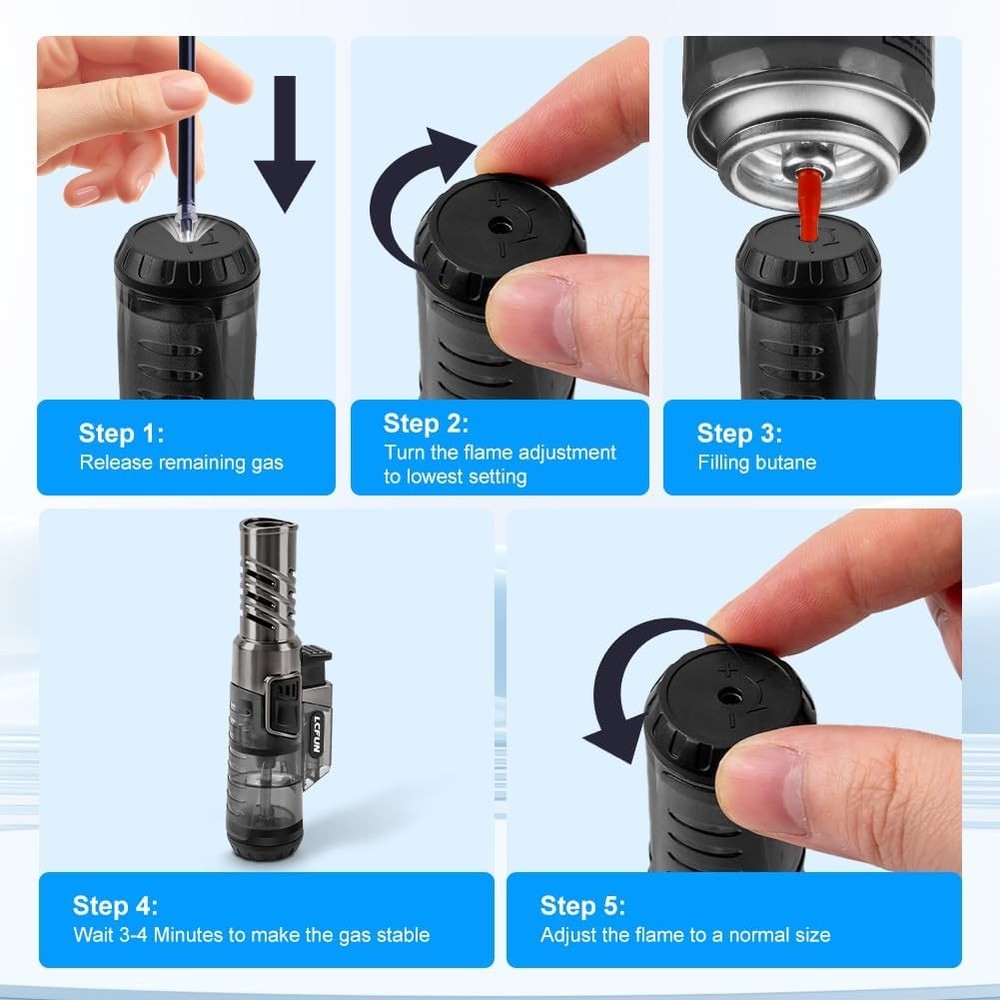 Step 1:
Release remaining gas

Step 2:
Turn the flame adjustment to lowest setting

Step 3:
Filling butane

LCFUN

Step 4:
Wait 3-4 Minutes to make the gas stable

Step 5:
Adjust the flame to a normal size