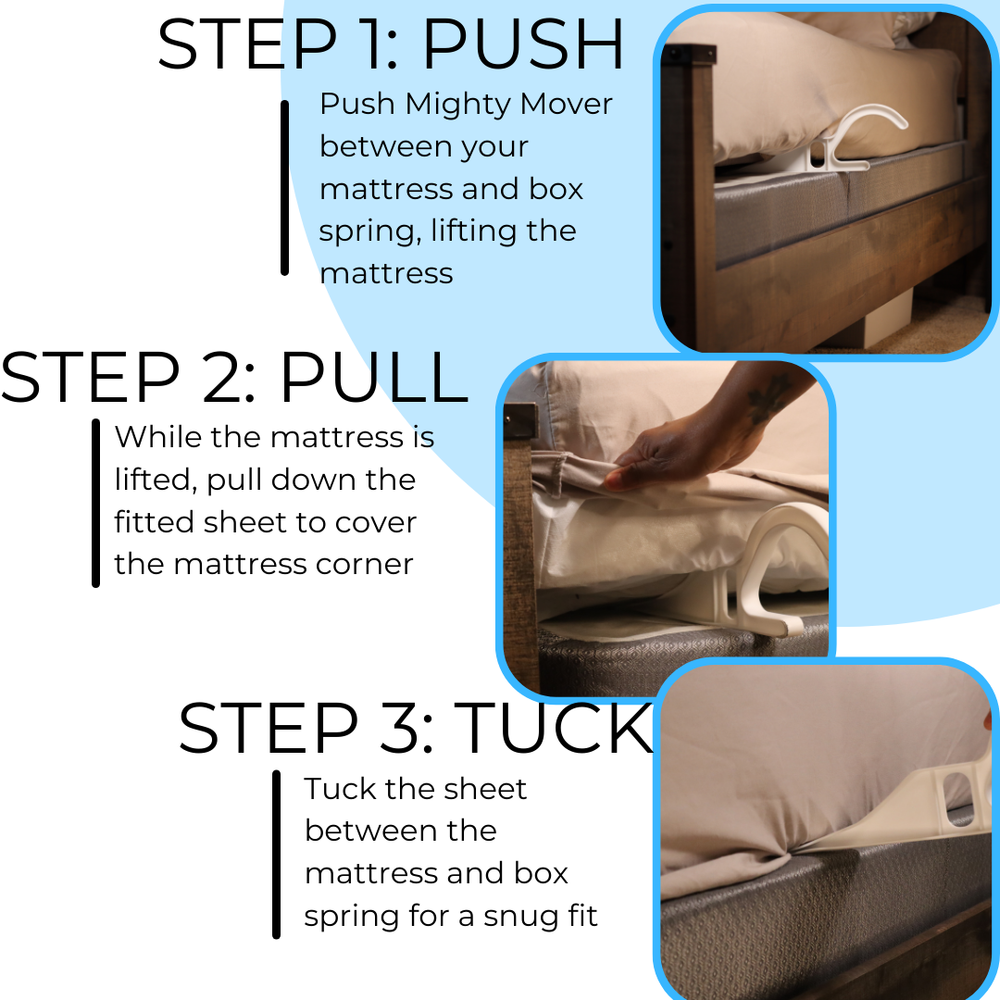 STEP 1: PUSH

Push Mighty Mover between your mattress and box spring, lifting the mattress

STEP 2: PULL

While the mattress is lifted, pull down the fitted sheet to cover the mattress corner

STEP 3: TUCK

Tuck the sheet between the mattress and box spring for a snug fit