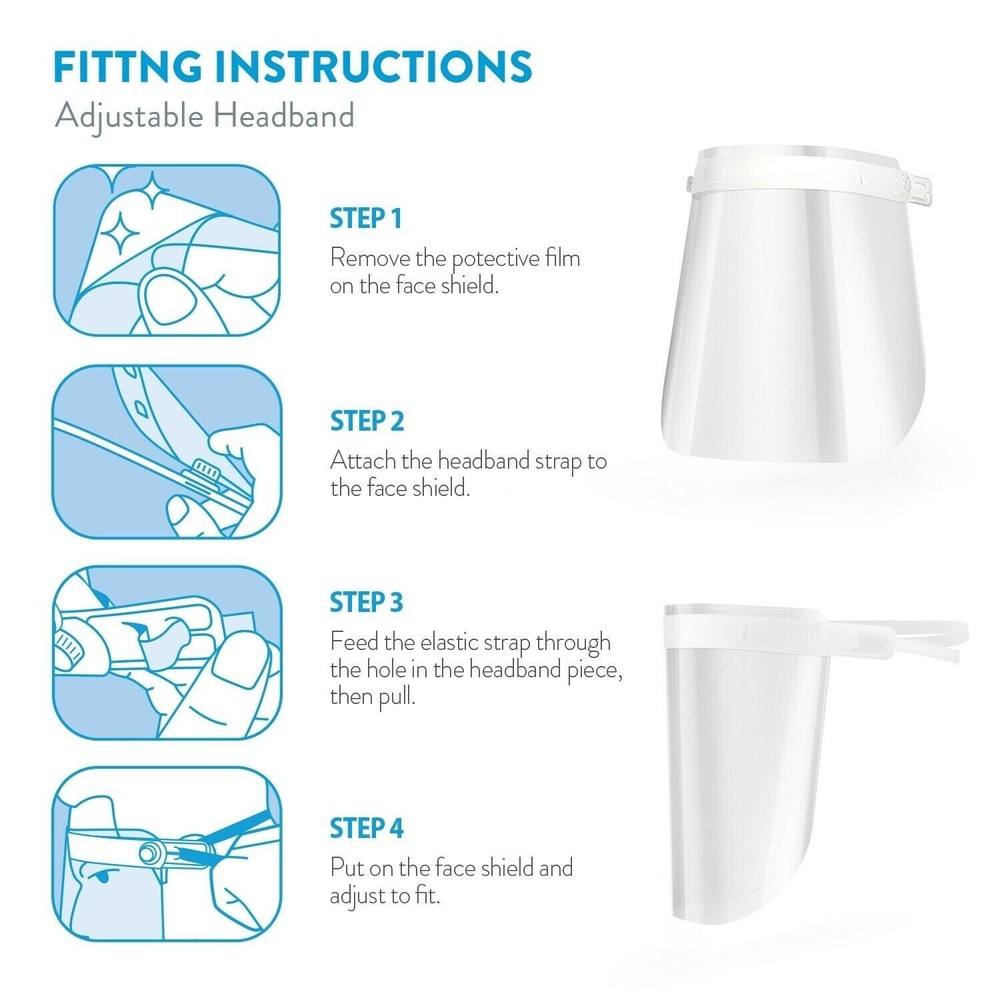 FITTNG INSTRUCTIONS
Adjustable Headband

STEP 1
Remove the potective film on the face shield.

STEP 2
Attach the headband strap to the face shield.

STEP 3
Feed the elastic strap through the hole in the headband piece, then pull.

STEP 4
Put on the face shield and adjust to fit.