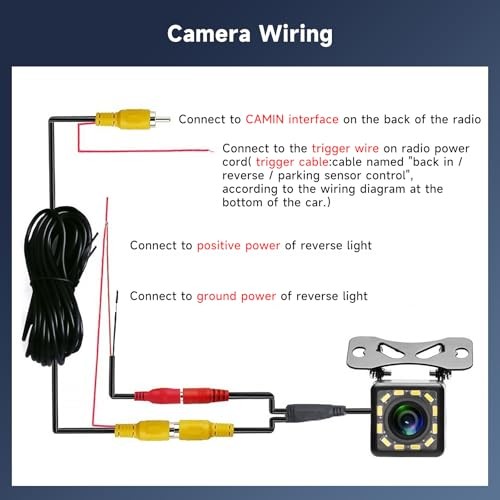 Camera Wiring

Connect to CAMIN interface on the back of the radio

Connect to the trigger wire on radio power cord( trigger cable:cable named "back in / reverse / parking sensor control", according to the wiring diagram at the bottom of the car.)

Connect to positive power of reverse light

Connect to ground power of reverse light