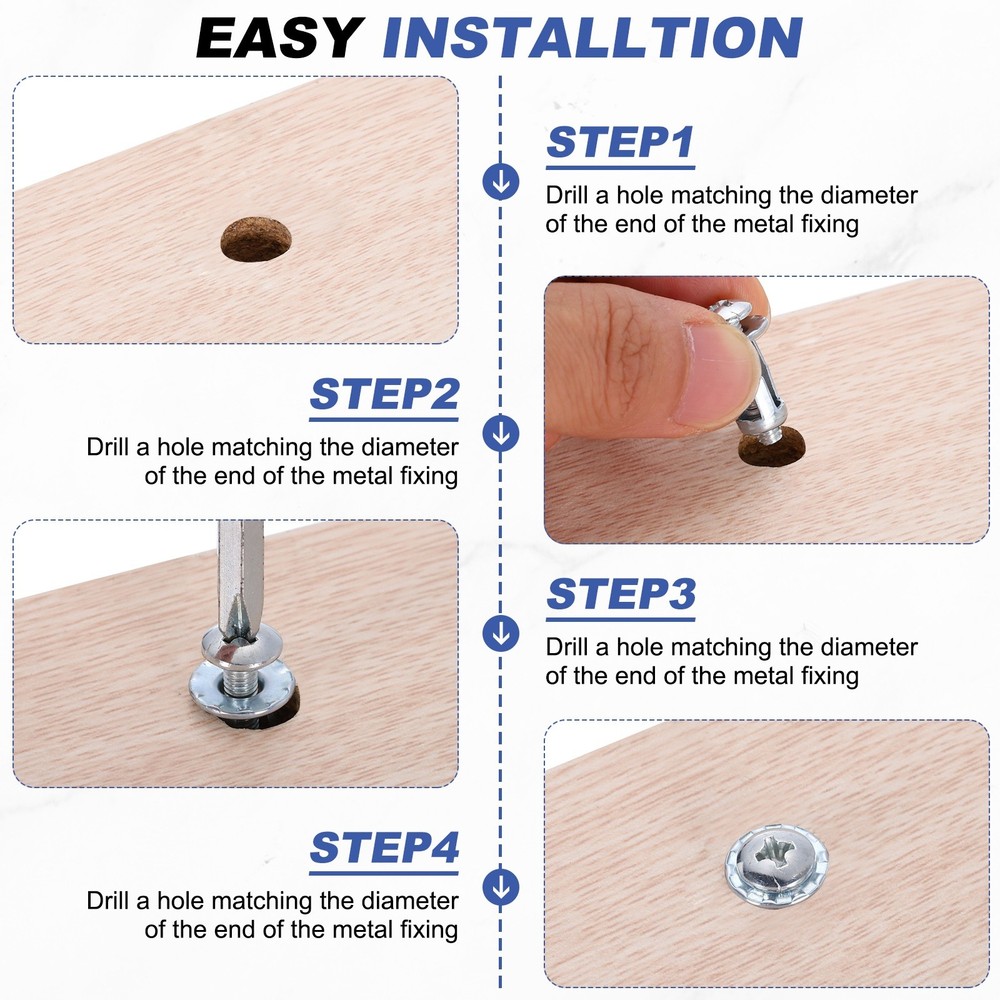 EASY INSTALLTION

STEP1
Drill a hole matching the diameter of the end of the metal fixing

STEP2
Drill a hole matching the diameter of the end of the metal fixing

STEP3
Drill a hole matching the diameter of the end of the metal fixing

STEP4
Drill a hole matching the diameter of the end of the metal fixing