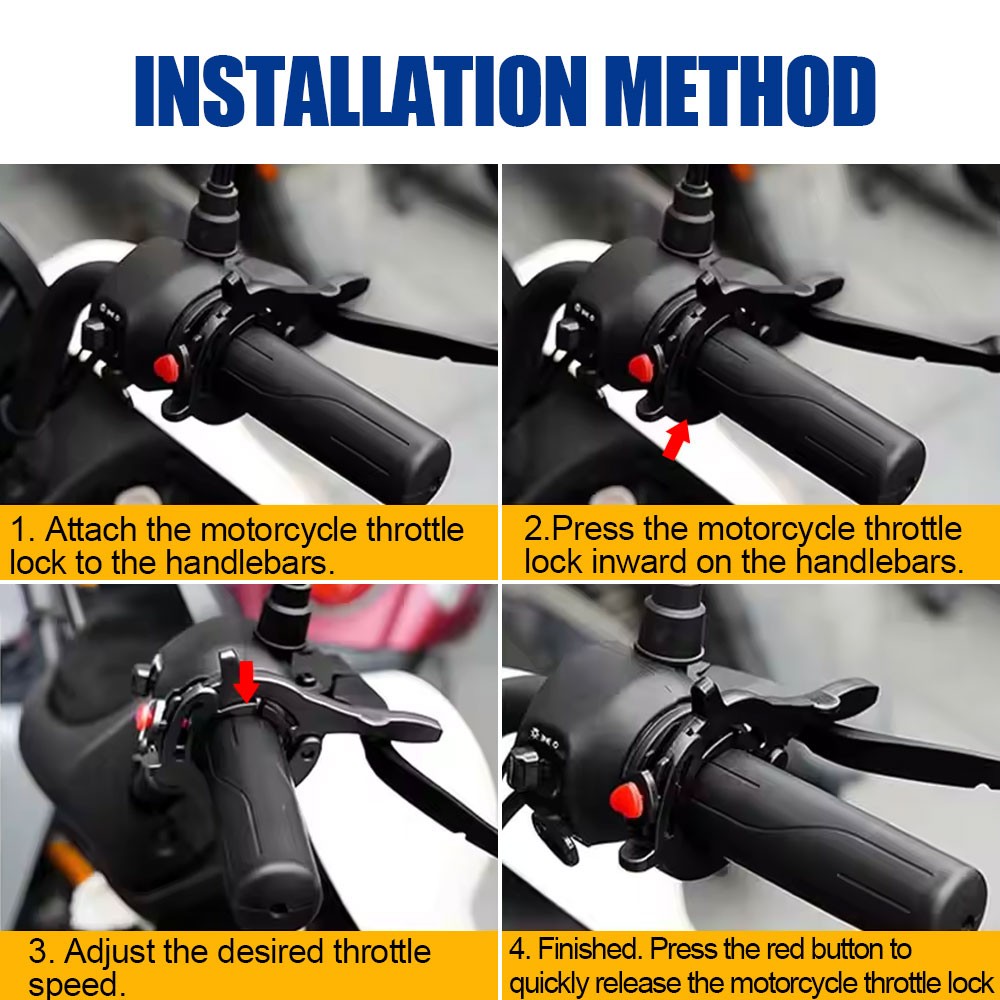 INSTALLATION METHOD

1. Attach the motorcycle throttle lock to the handlebars.

2.Press the motorcycle throttle lock inward on the handlebars.

3. Adjust the desired throttle speed.

4. Finished. Press the red button to quickly release the motorcycle throttle lock