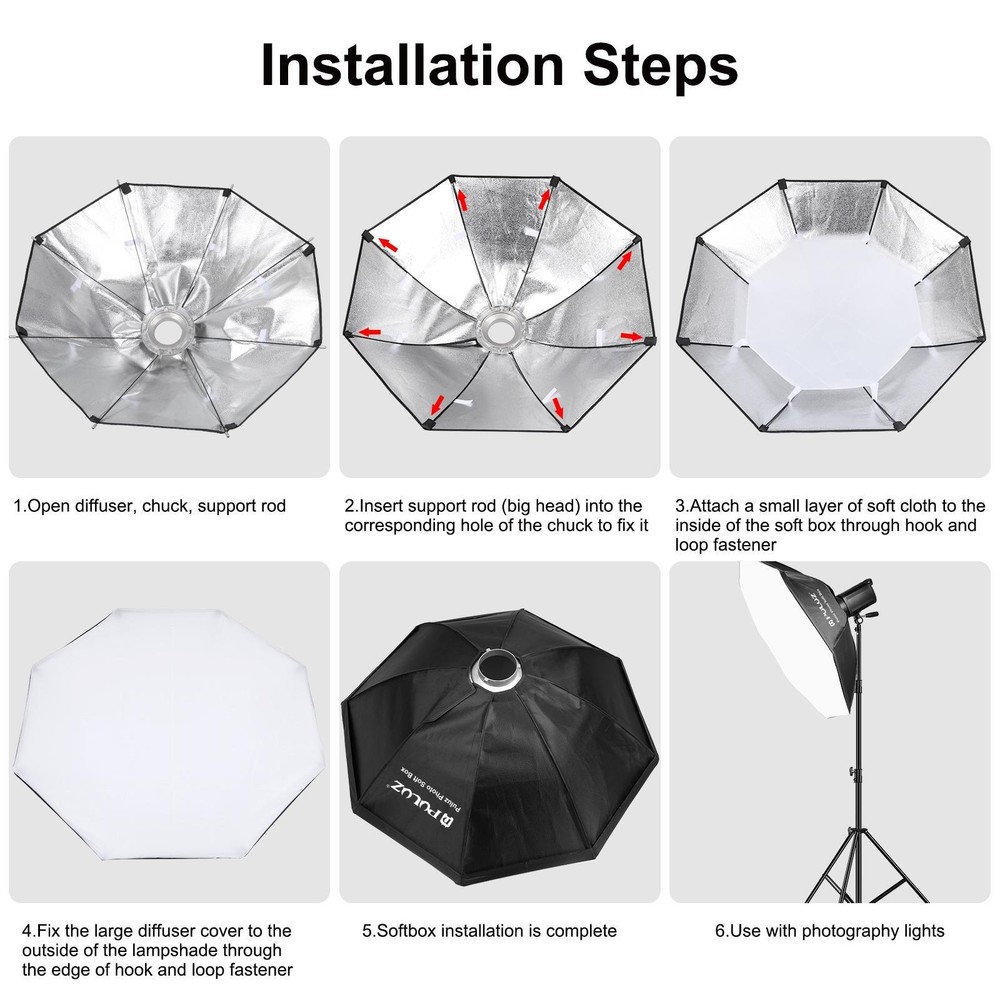 Installation Steps

1.Open diffuser, chuck, support rod

2.Insert support rod (big head) into the corresponding hole of the chuck to fix it

3.Attach a small layer of soft cloth to the inside of the soft box through hook and loop fastener

PULUZ
Puluz Photo Soft Box

PULUZ

4.Fix the large diffuser cover to the outside of the lampshade through the edge of hook and loop fastener

5.Softbox installation is complete

6.Use with photography lights