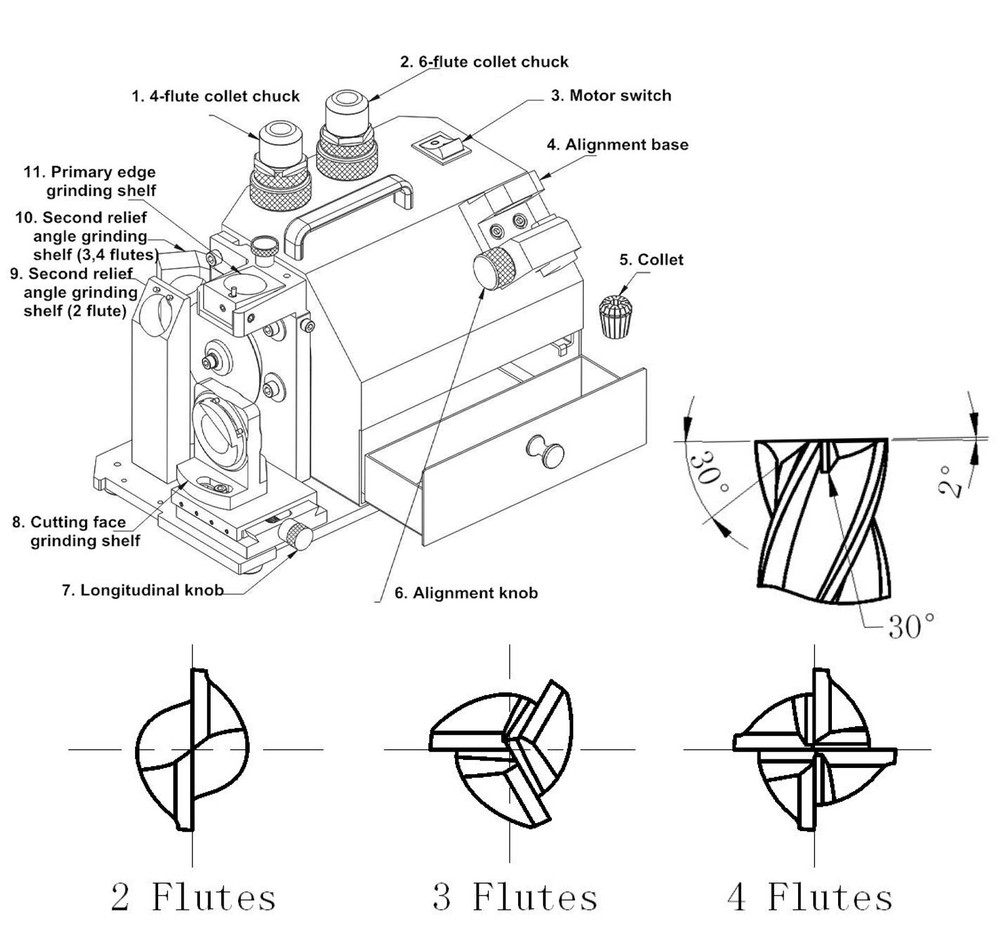 2. 6-flute collet chuck

1. 4-flute collet chuck

3. Motor switch

4. Alignment base

11. Primary edge grinding shelf

10. Second relief angle grinding shelf (3,4 flutes)

9. Second relief angle grinding shelf (2 flute)

5. Collet

8. Cutting face grinding shelf

7. Longitudinal knob

6. Alignment knob

30°

2°

30°

2 Flutes

3 Flutes

4 Flutes