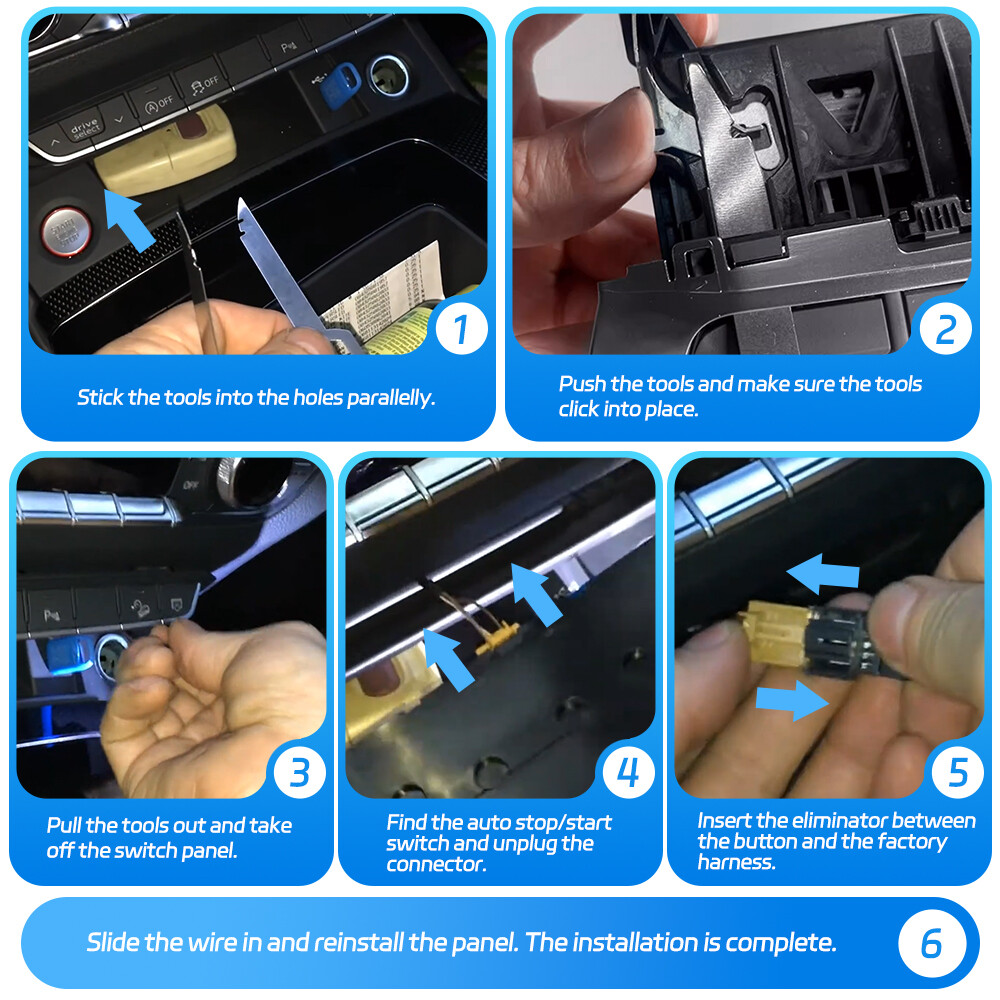 drive select

OFF

OFF

1

Stick the tools into the holes parallelly.

2

Push the tools and make sure the tools click into place.

3

Pull the tools out and take off the switch panel.

4

Find the auto stop/start switch and unplug the connector.

5

Insert the eliminator between the button and the factory harness.

Slide the wire in and reinstall the panel. The installation is complete.

6