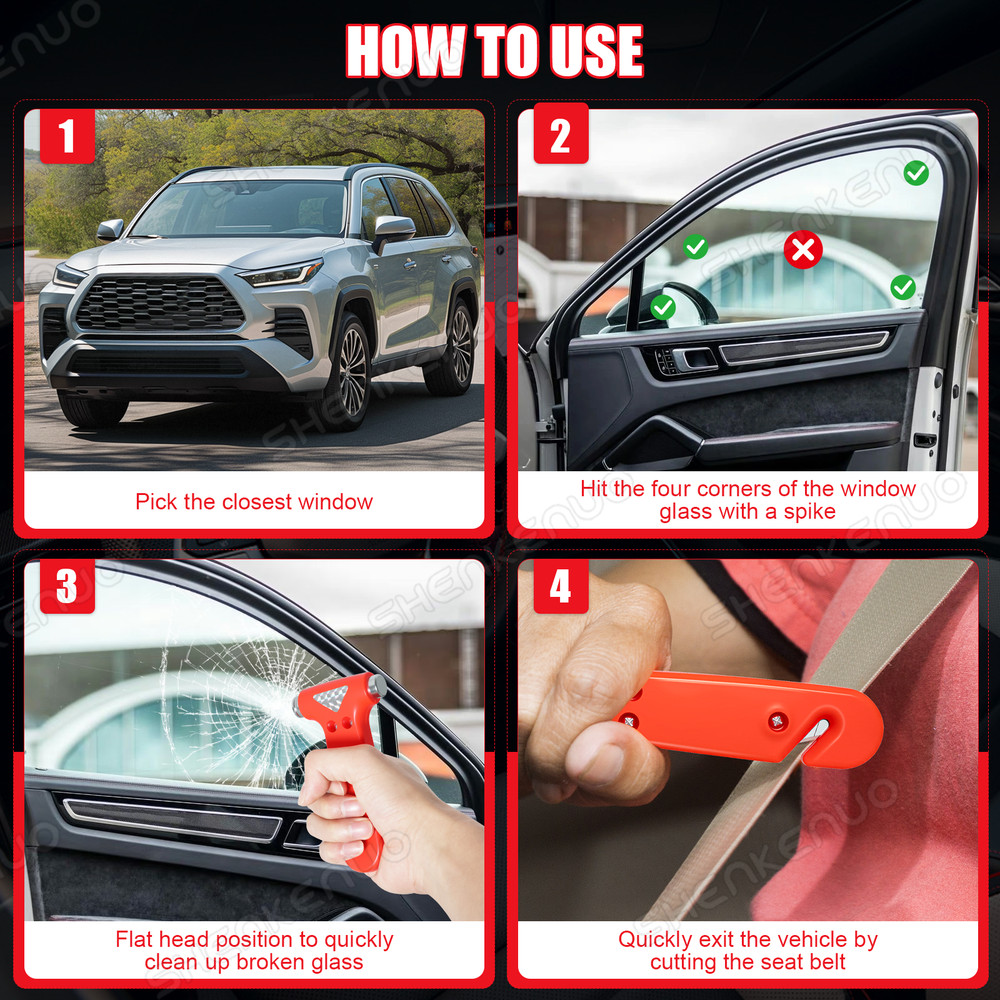 HOW TO USE

1

Pick the closest window

2

Hit the four corners of the window glass with a spike

3

Flat head position to quickly clean up broken glass

4

Quickly exit the vehicle by cutting the seat belt

SHENKENUO