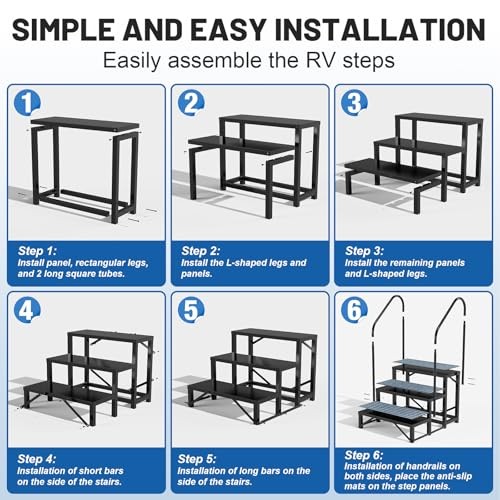 SIMPLE AND EASY INSTALLATION

Easily assemble the RV steps

1

Step 1:
Install panel, rectangular legs, and 2 long square tubes.

2

Step 2:
Install the L-shaped legs and panels.

3

Step 3:
Install the remaining panels and L-shaped legs.

4

Step 4:
Installation of short bars on the side of the stairs.

5

Step 5:
Installation of long bars on the side of the stairs.

6

Step 6:
Installation of handrails on both sides, place the anti-slip mats on the step panels.