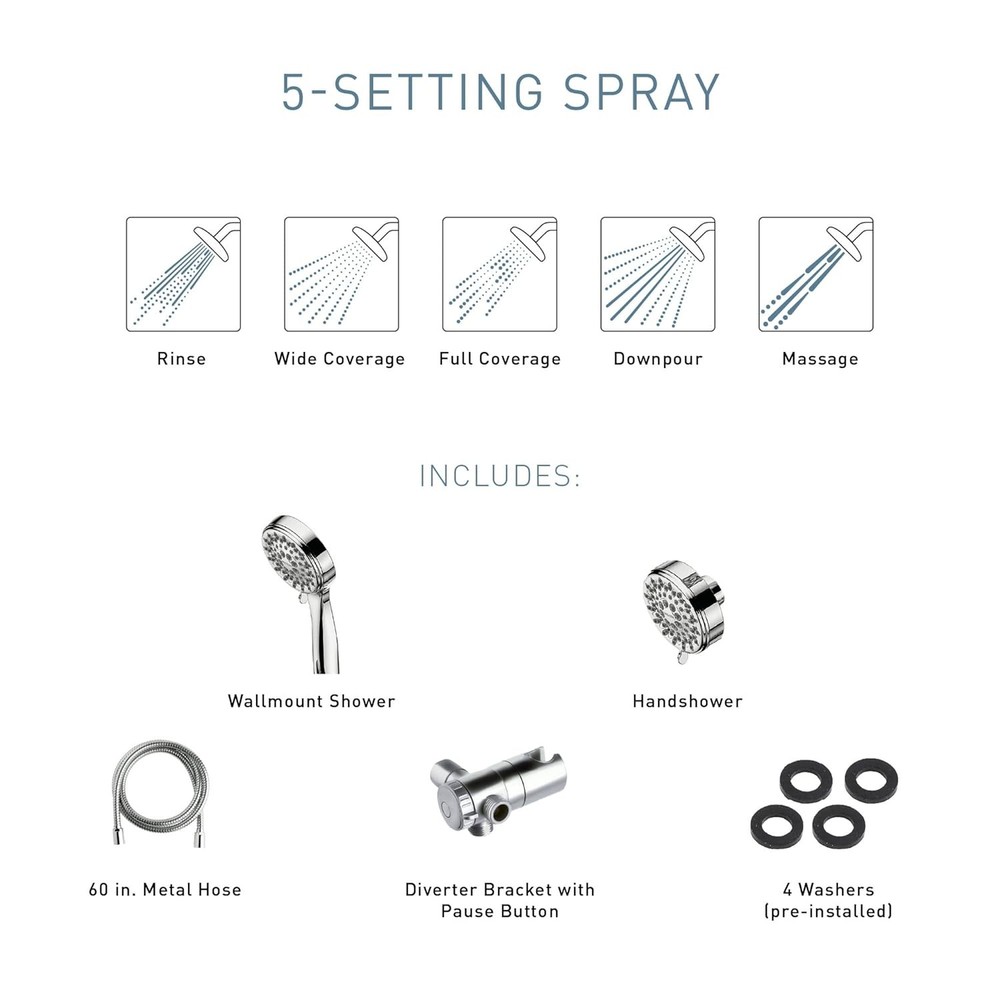 5-SETTING SPRAY

Rinse

Wide Coverage

Full Coverage

Downpour

Massage

INCLUDES:

Wallmount Shower

Handshower

60 in. Metal Hose

Diverter Bracket with Pause Button

4 Washers (pre-installed)