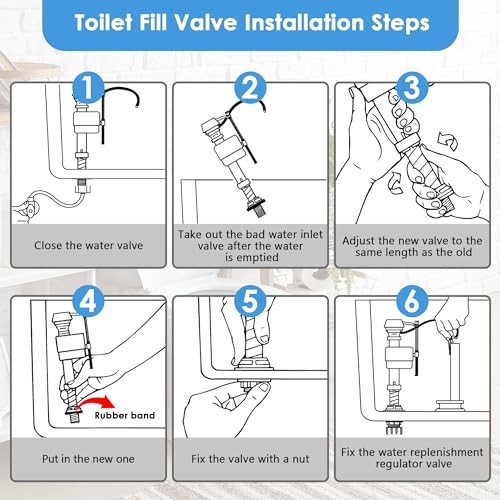 Toilet Fill Valve Installation Steps

1

Close the water valve

2

Take out the bad water inlet valve after the water is emptied

3

Adjust the new valve to the same length as the old

4

Rubber band

Put in the new one

5

Fix the valve with a nut

6

Fix the water replenishment regulator valve