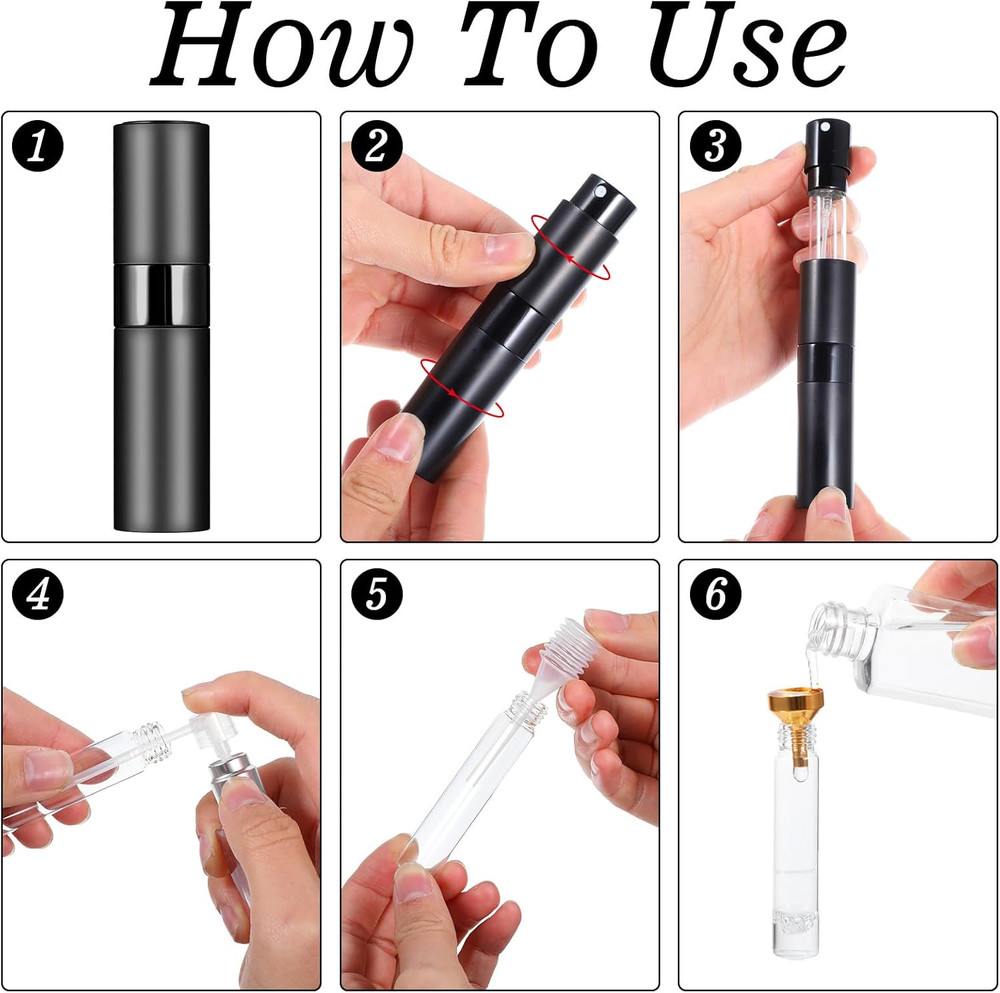 How To Use

1

2

3

4

5

6