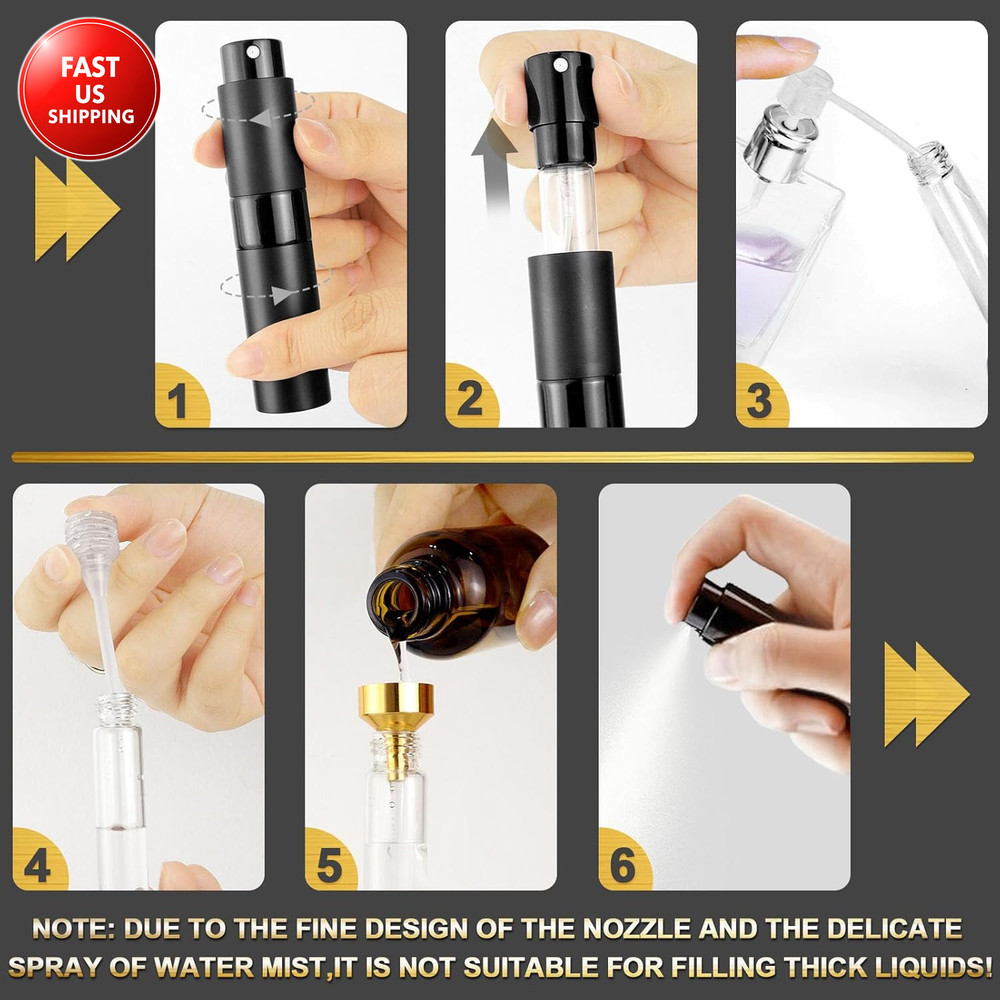 FAST
US
SHIPPING

1

2

3

4

5

6

NOTE: DUE TO THE FINE DESIGN OF THE NOZZLE AND THE DELICATE SPRAY OF WATER MIST,IT IS NOT SUITABLE FOR FILLING THICK LIQUIDS!