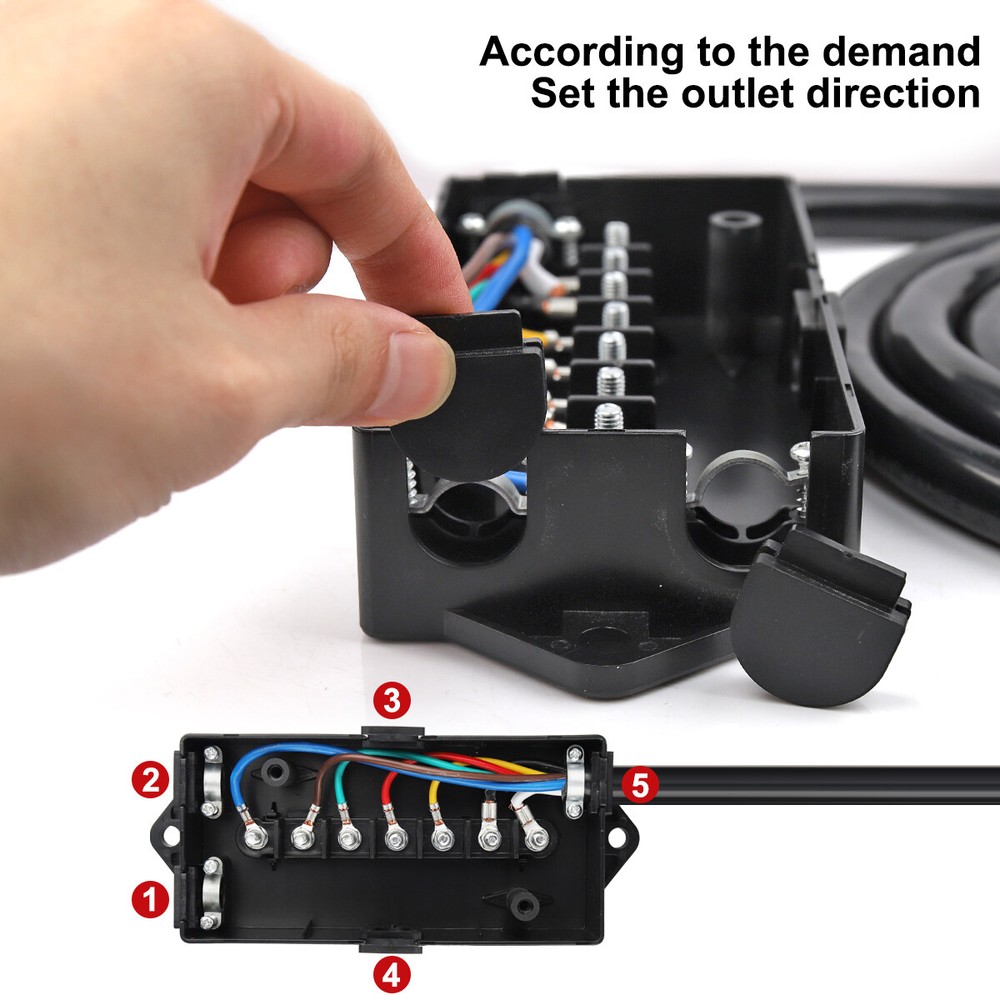 According to the demand
Set the outlet direction

3
2
5
1
4