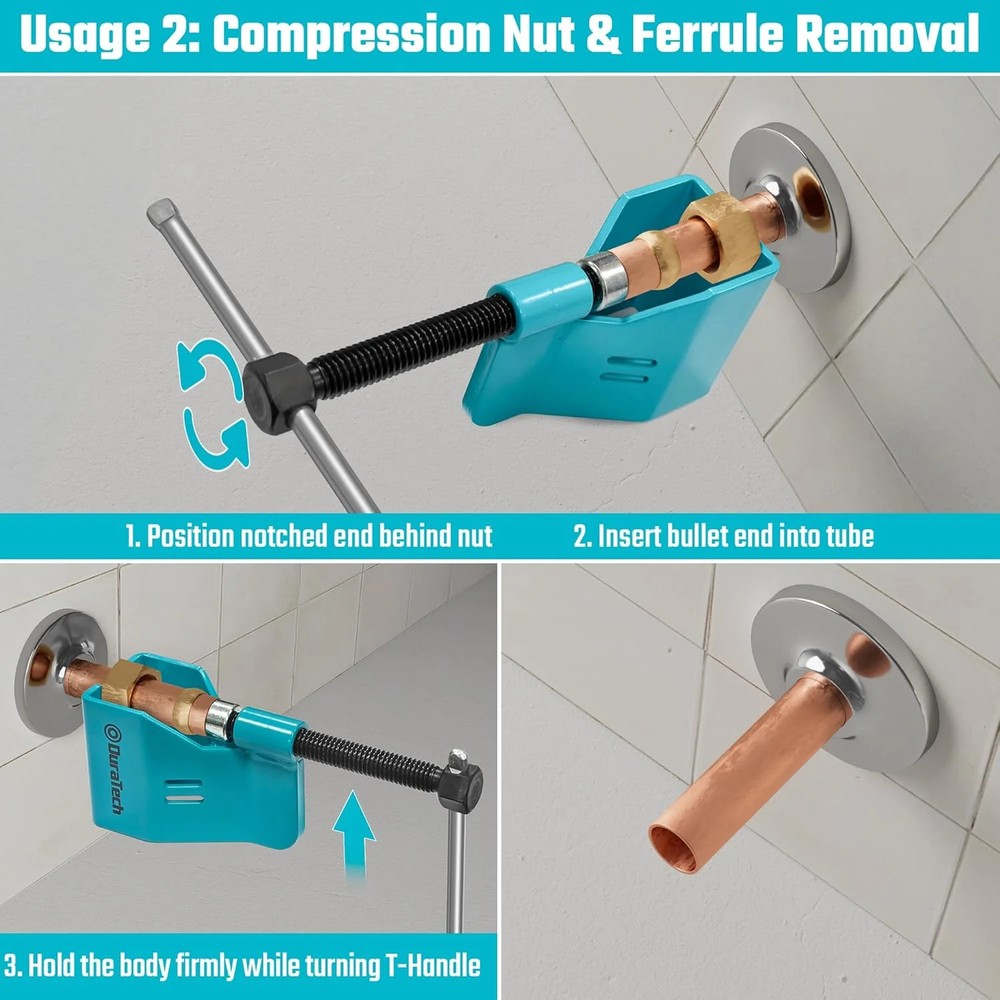 Usage 2: Compression Nut & Ferrule Removal

1. Position notched end behind nut

2. Insert bullet end into tube

DuraTech

3. Hold the body firmly while turning T-Handle