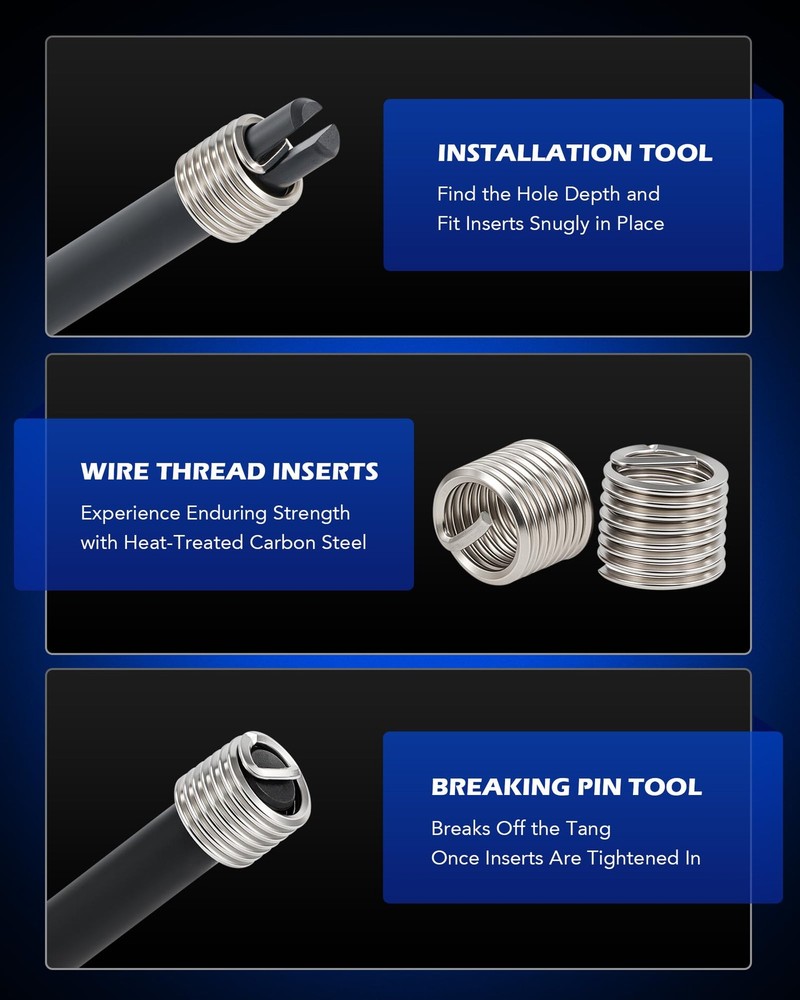 INSTALLATION TOOL
Find the Hole Depth and Fit Inserts Snugly in Place

WIRE THREAD INSERTS
Experience Enduring Strength with Heat-Treated Carbon Steel

BREAKING PIN TOOL
Breaks Off the Tang Once Inserts Are Tightened In