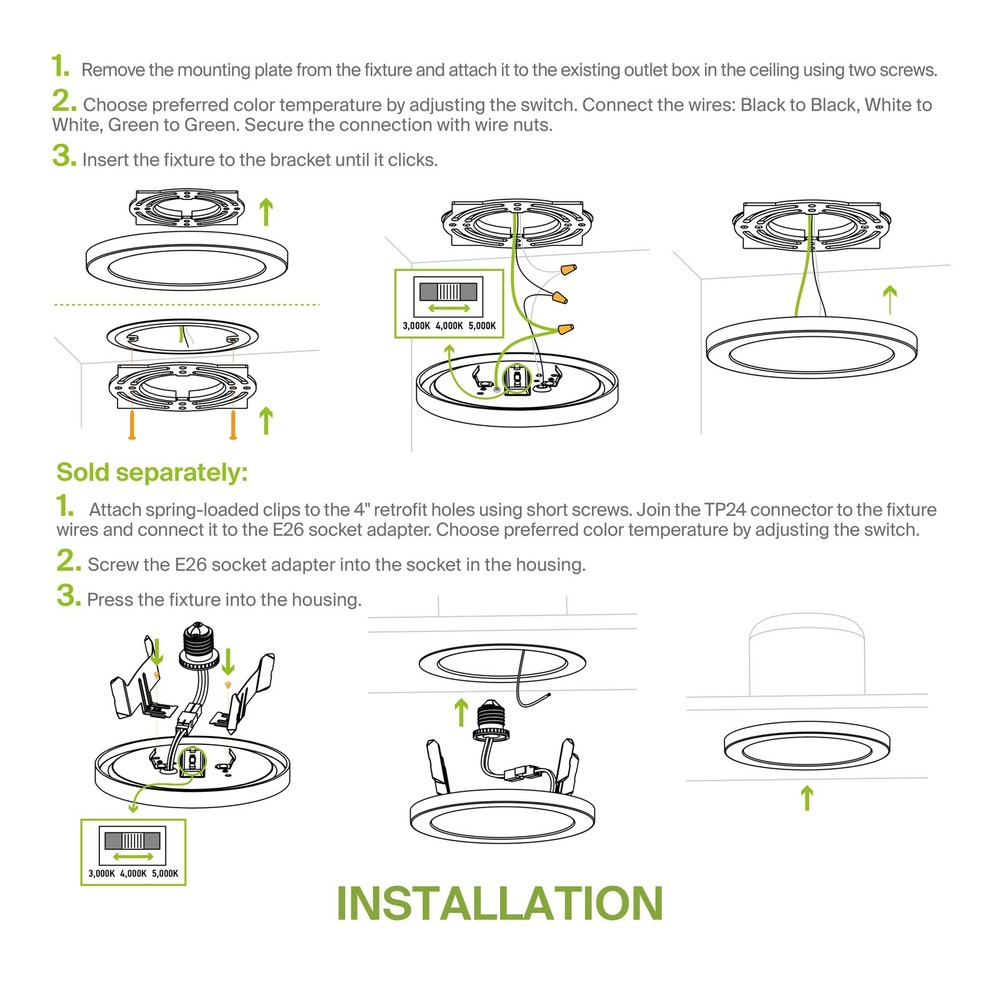 1. Remove the mounting plate from the fixture and attach it to the existing outlet box in the ceiling using two screws.

2. Choose preferred color temperature by adjusting the switch. Connect the wires: Black to Black, White to White, Green to Green. Secure the connection with wire nuts.

3. Insert the fixture to the bracket until it clicks.

3,000K 4,000K 5,000K

Sold separately:

1. Attach spring-loaded clips to the 4" retrofit holes using short screws. Join the TP24 connector to the fixture wires and connect it to the E26 socket adapter. Choose preferred color temperature by adjusting the switch.

2. Screw the E26 socket adapter into the socket in the housing.

3. Press the fixture into the housing.

3,000K 4,000K 5,000K

INSTALLATION