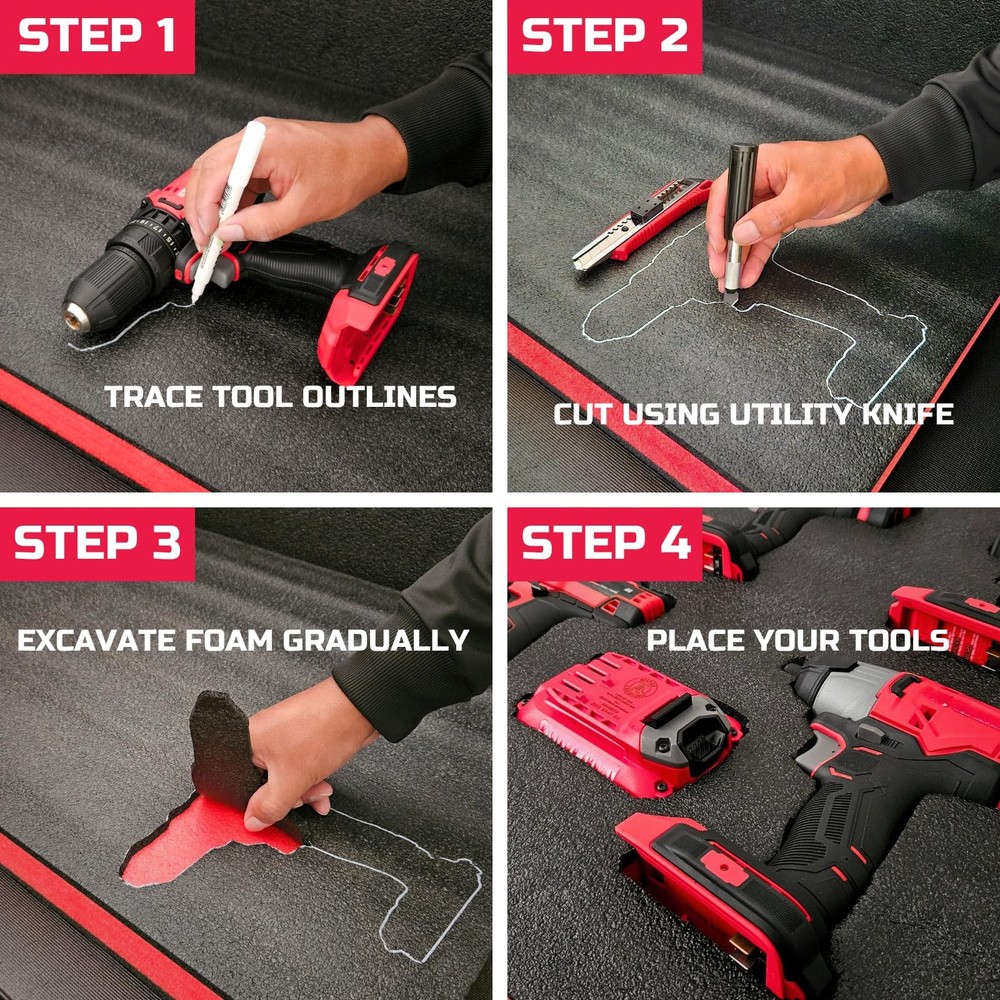 STEP 1
TRACE TOOL OUTLINES

STEP 2
CUT USING UTILITY KNIFE

STEP 3
EXCAVATE FOAM GRADUALLY

STEP 4
PLACE YOUR TOOLS