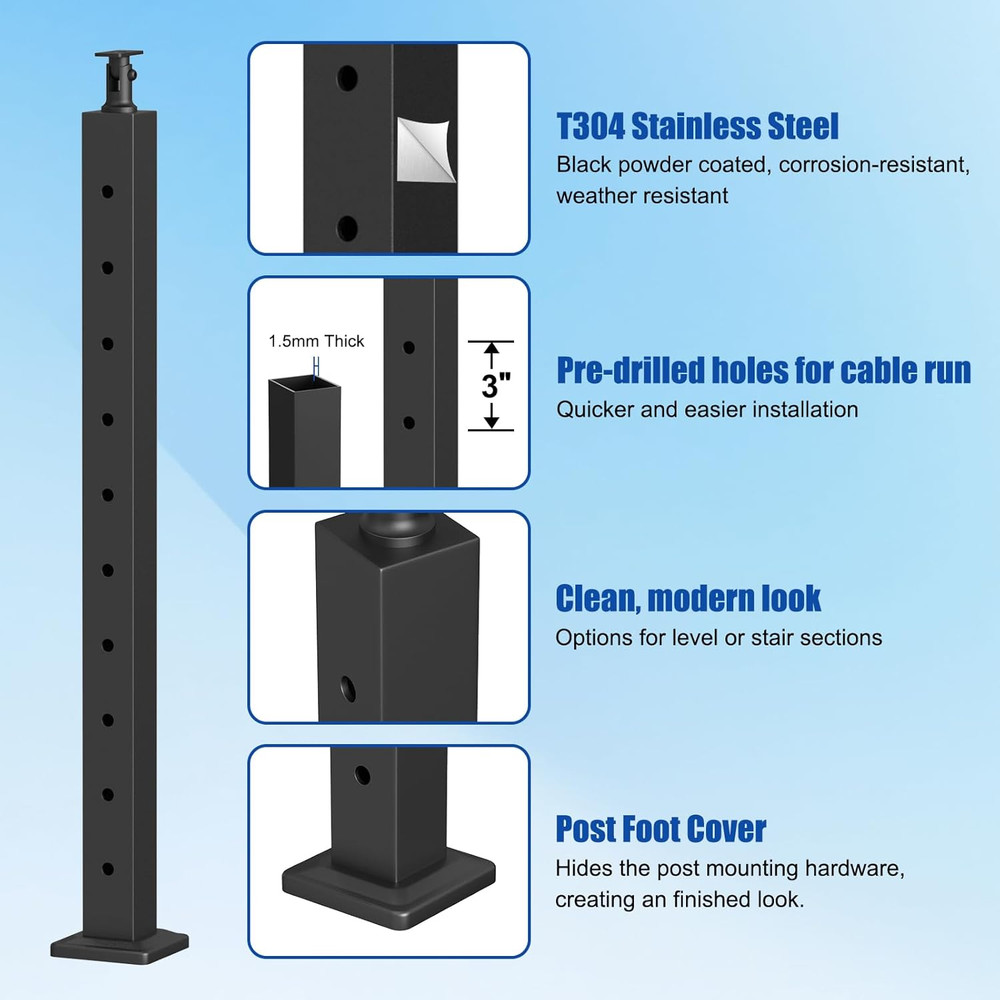 T304 Stainless Steel
Black powder coated, corrosion-resistant, weather resistant

1.5mm Thick

3"

Pre-drilled holes for cable run
Quicker and easier installation

Clean, modern look
Options for level or stair sections

Post Foot Cover
Hides the post mounting hardware, creating an finished look.