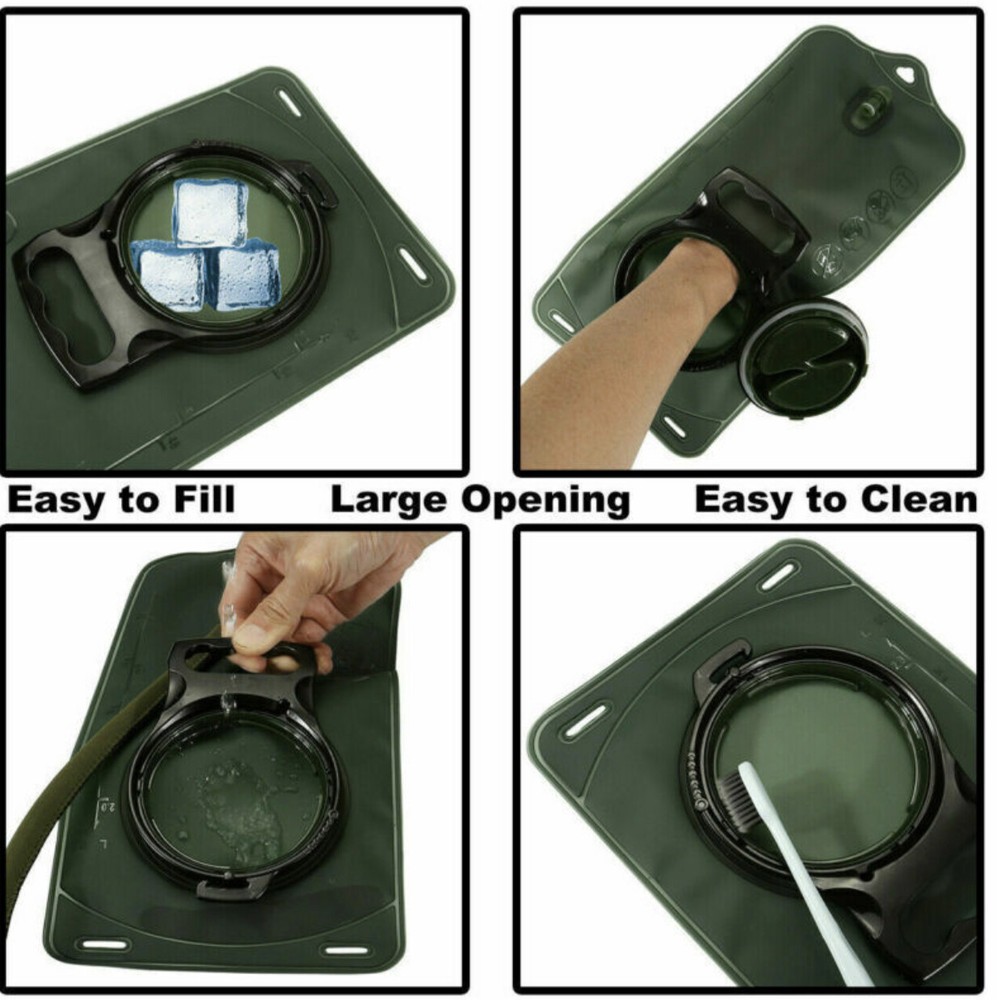 Easy to Fill Large Opening Easy to Clean