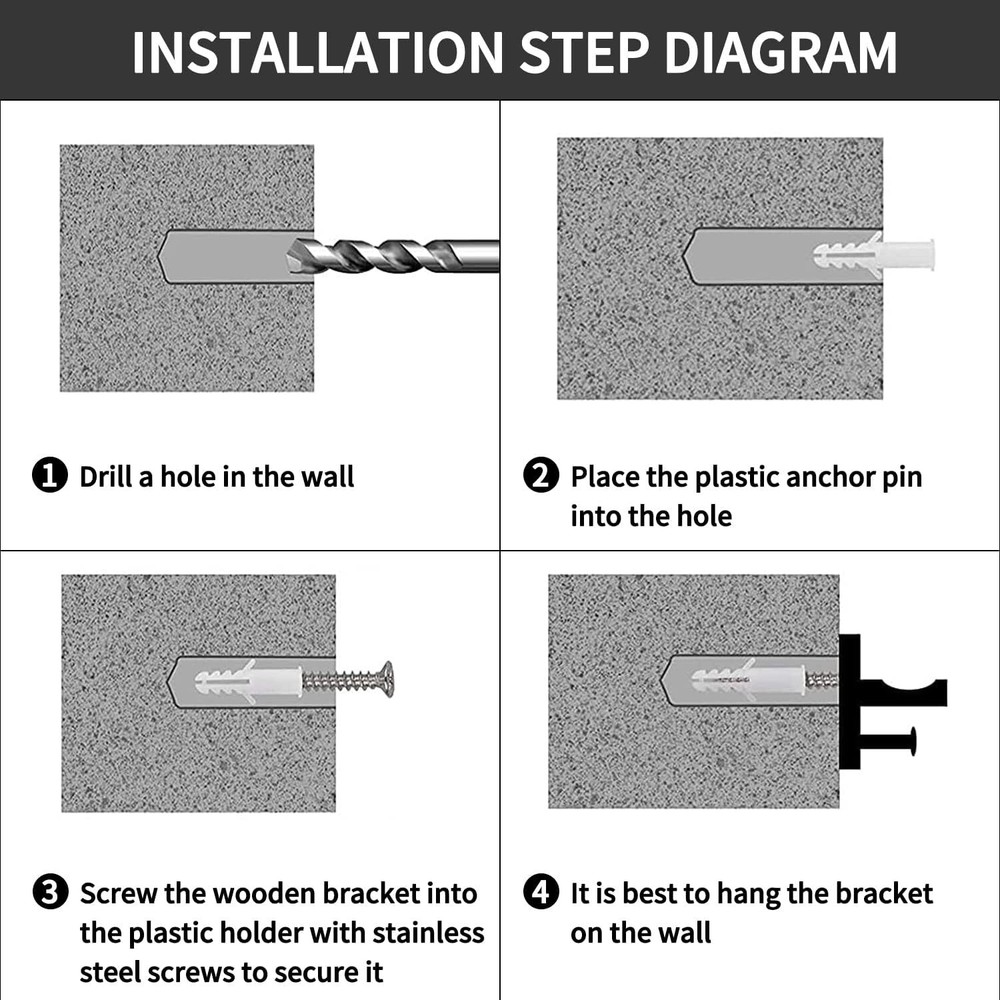 INSTALLATION STEP DIAGRAM

❶ Drill a hole in the wall

❷ Place the plastic anchor pin into the hole

❸ Screw the wooden bracket into the plastic holder with stainless steel screws to secure it

❹ It is best to hang the bracket on the wall